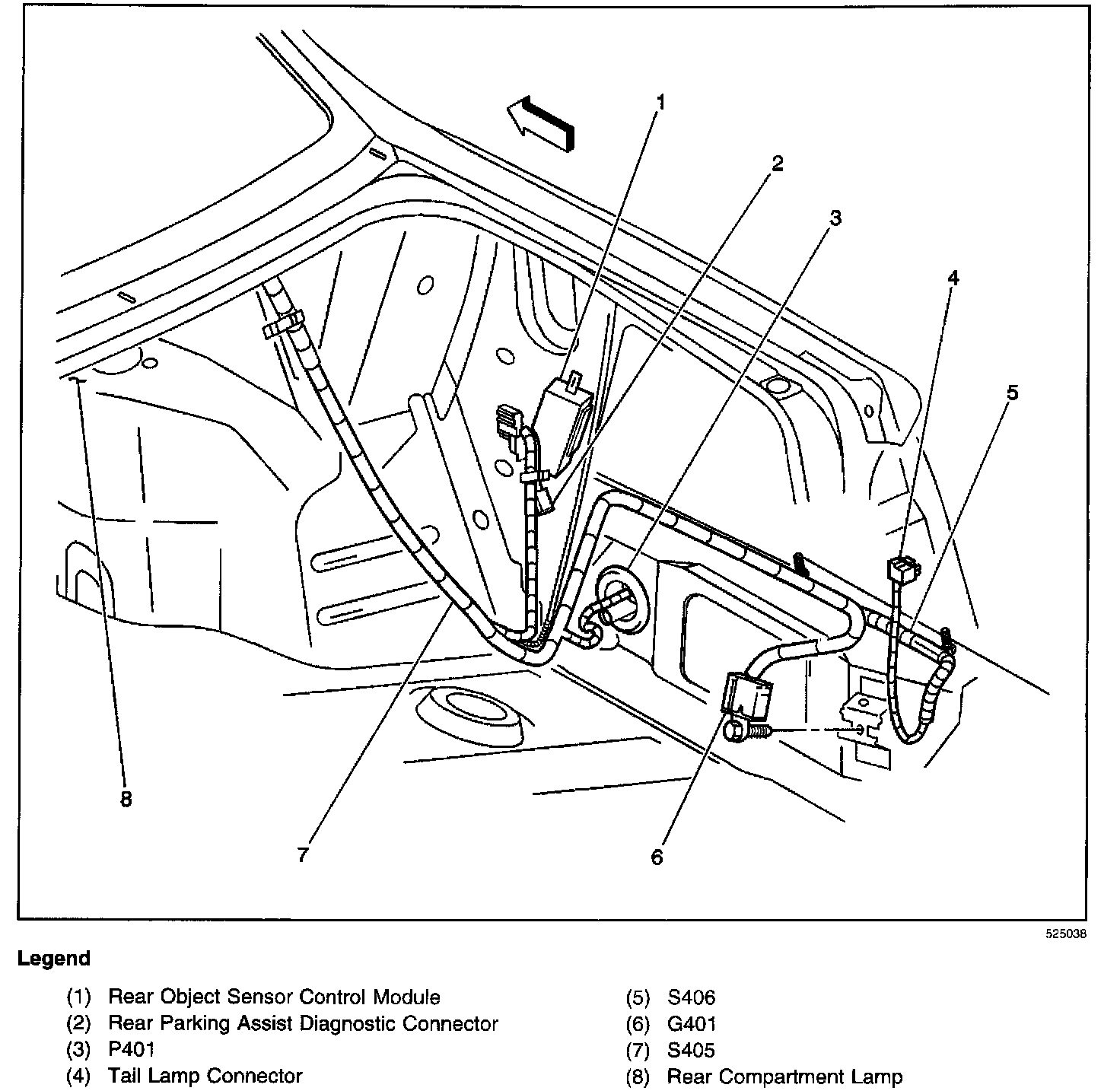 1
2
3
4
5
8
7
6

525038

Legend

(1) Rear Object Sensor Control Module
(2) Rear Parking Assist Diagnostic Connector
(3) P401
(4) Tail Lamp Connector

(5) S406
(6) G401
(7) S405
(8) Rear Compartment Lamp