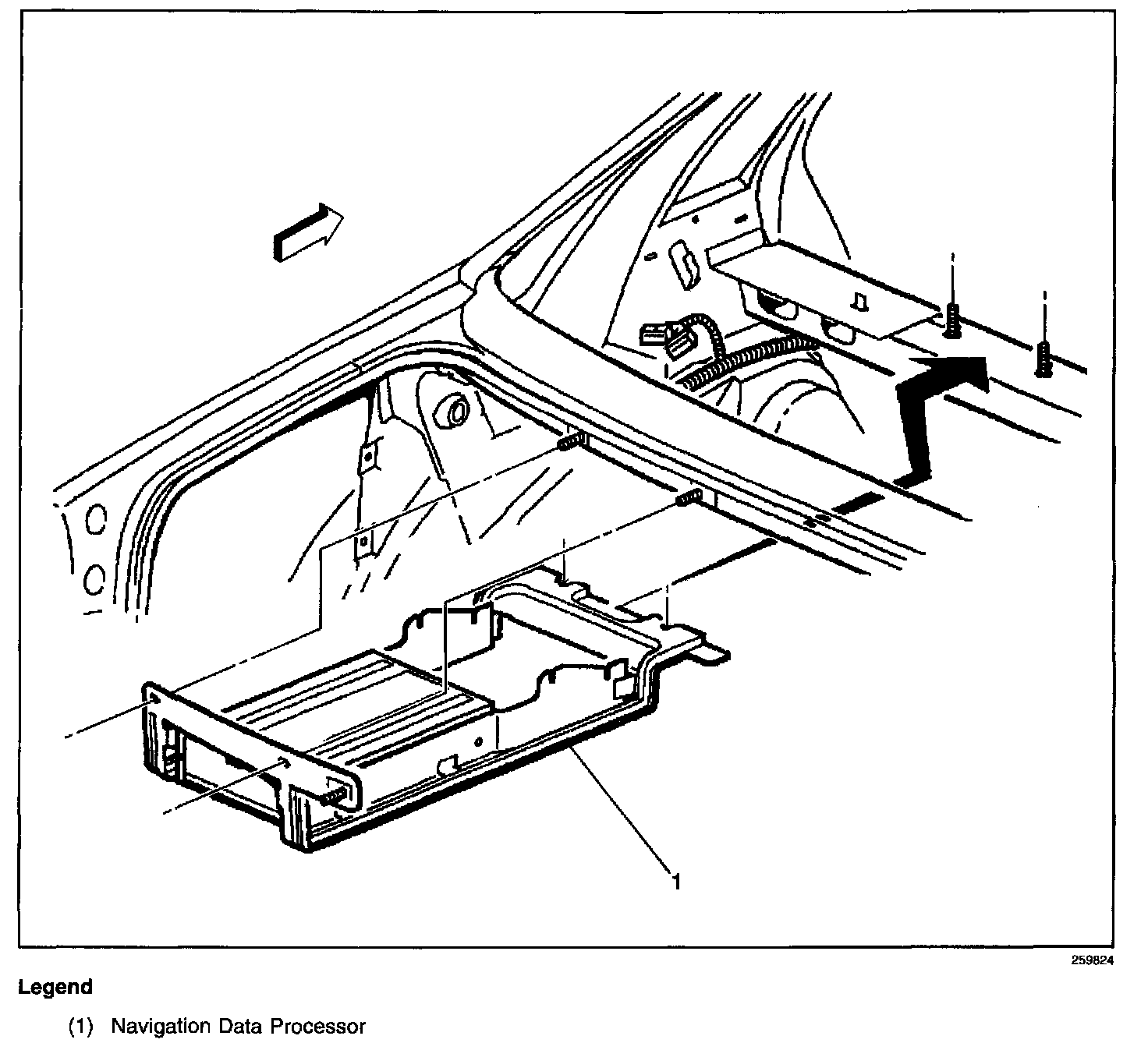 1

259824

Legend

(1) Navigation Data Processor