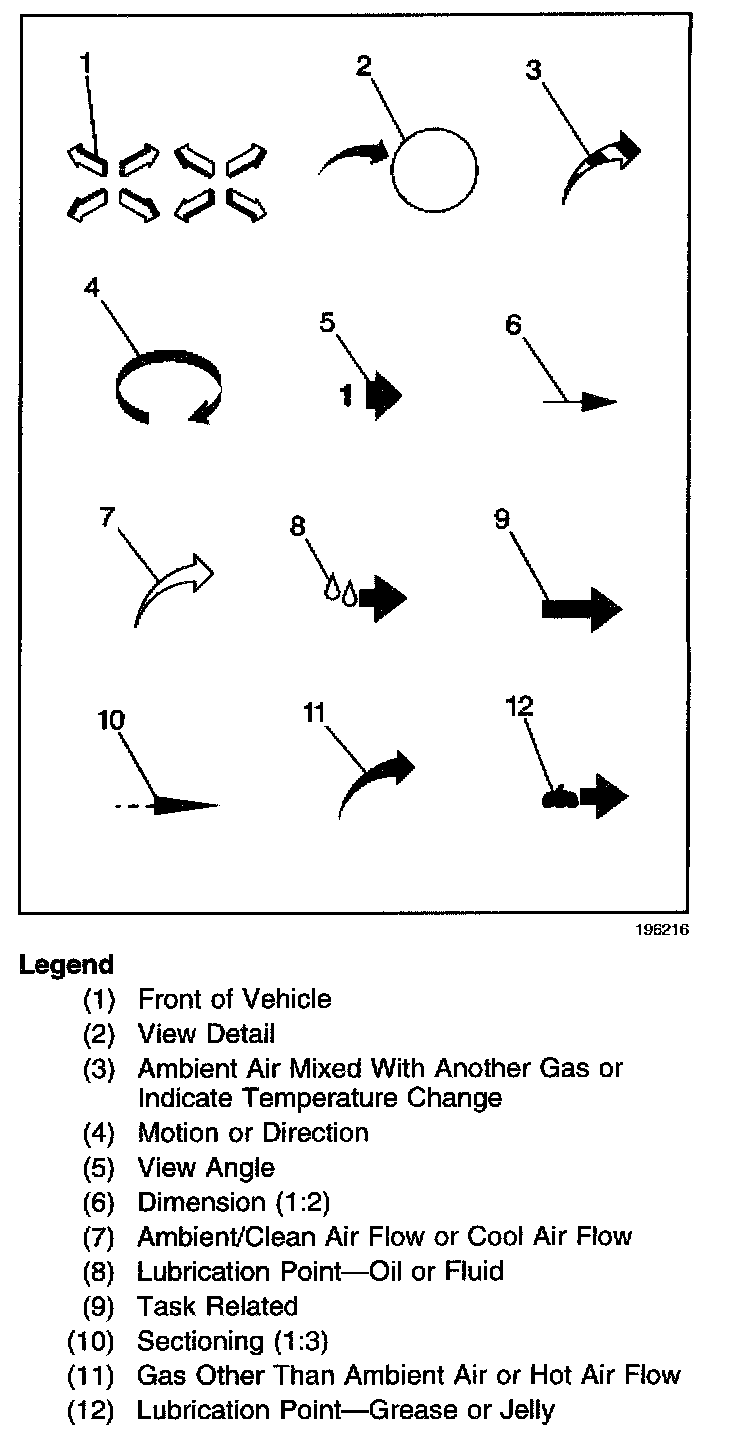 1
2
3
4
5
1
6
7
8
9
10
11
12

196216

Legend

(1) Front of Vehicle
(2) View Detail
(3) Ambient Air Mixed With Another Gas or Indicate Temperature Change
(4) Motion or Direction
(5) View Angle
(6) Dimension (1:2)
(7) Ambient/Clean Air Flow or Cool Air Flow
(8) Lubrication Point—Oil or Fluid
(9) Task Related
(10) Sectioning (1:3)
(11) Gas Other Than Ambient Air or Hot Air Flow
(12) Lubrication Point—Grease or Jelly