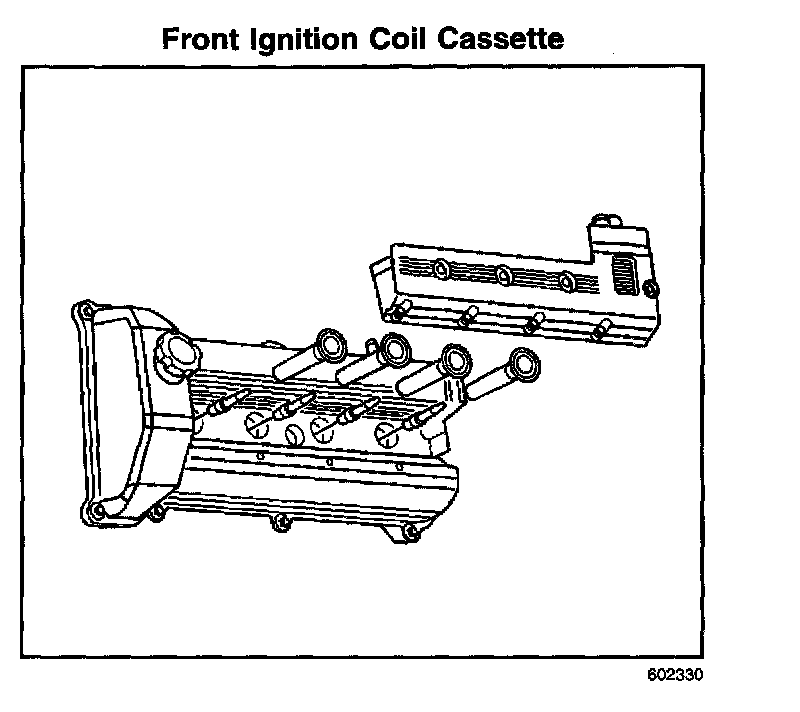 Front Ignition Coil Cassette

602330