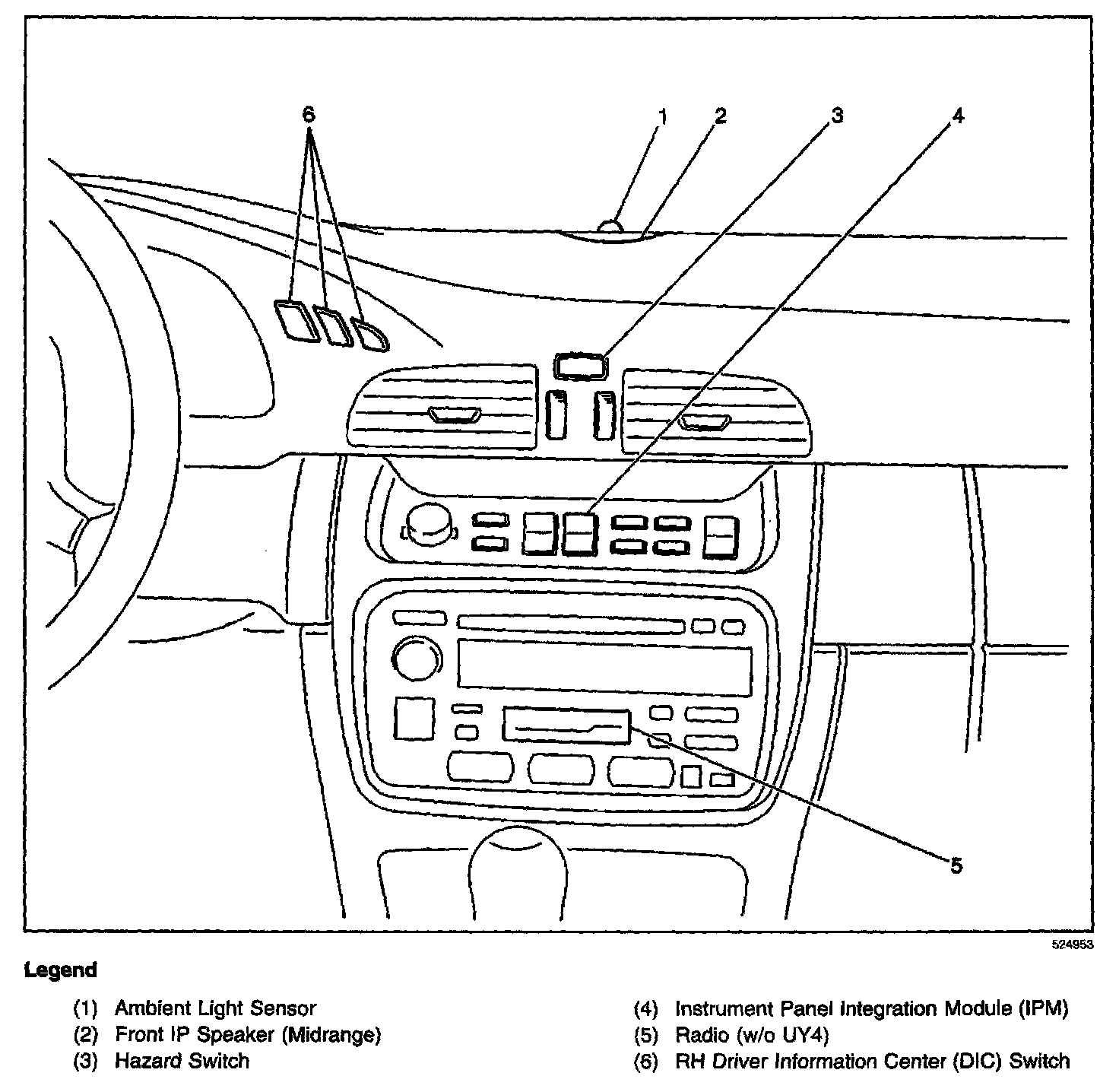 6
1
2
3
4
5

524953

Legend

(1) Ambient Light Sensor
(2) Front IP Speaker (Midrange)
(3) Hazard Switch

(4) Instrument Panel Integration Module (IPM)
(5) Radio (w/o UY4)
(6) RH Driver Information Center (DIC) Switch