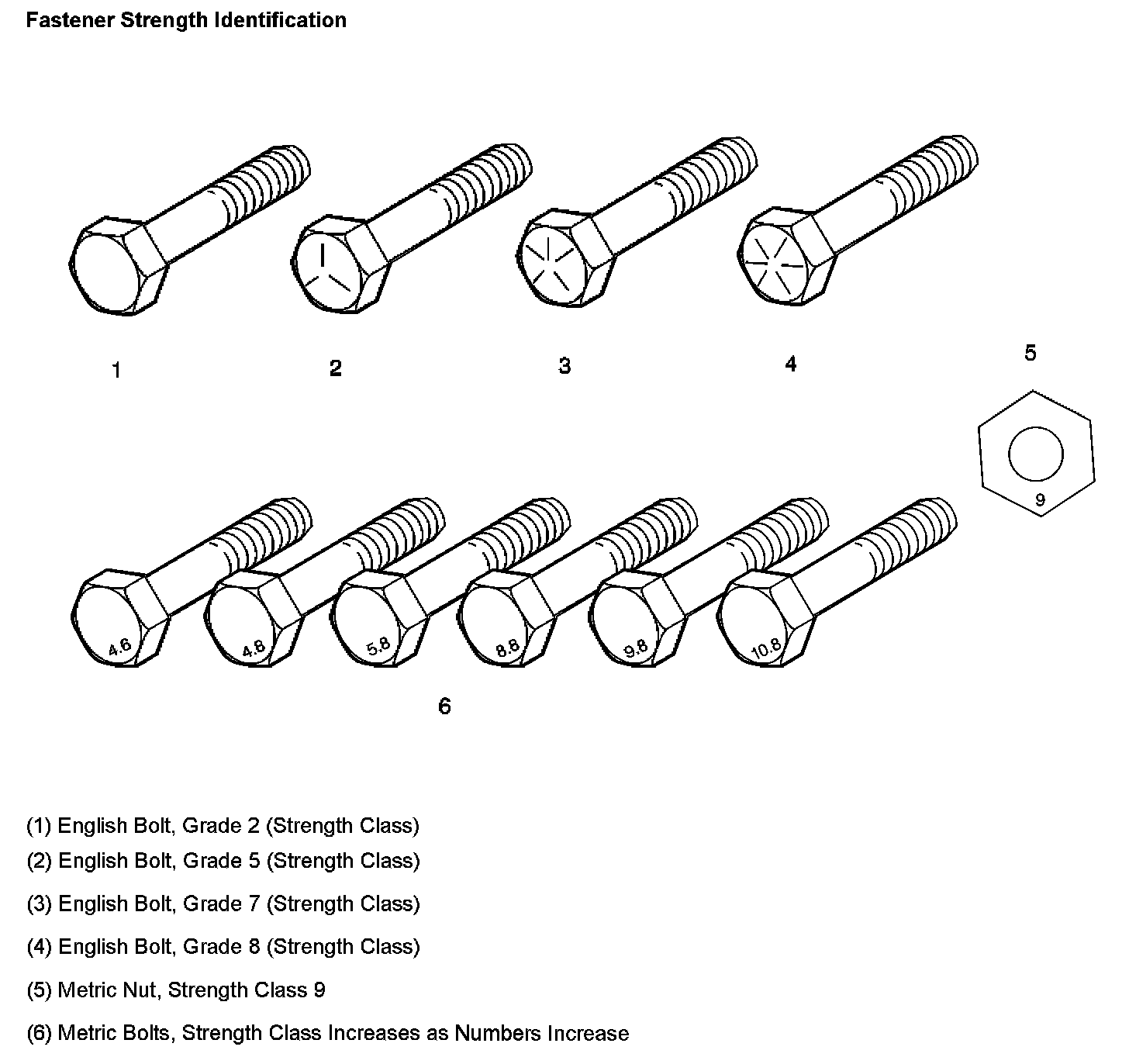 Fastener Strength Identification

1

2

3

4

5

9

4.6

4.8

5.8

8.8

9.8

10.8

6

(1) English Bolt, Grade 2 (Strength Class)

(2) English Bolt, Grade 5 (Strength Class)

(3) English Bolt, Grade 7 (Strength Class)

(4) English Bolt, Grade 8 (Strength Class)

(5) Metric Nut, Strength Class 9

(6) Metric Bolts, Strength Class Increases as Numbers Increase