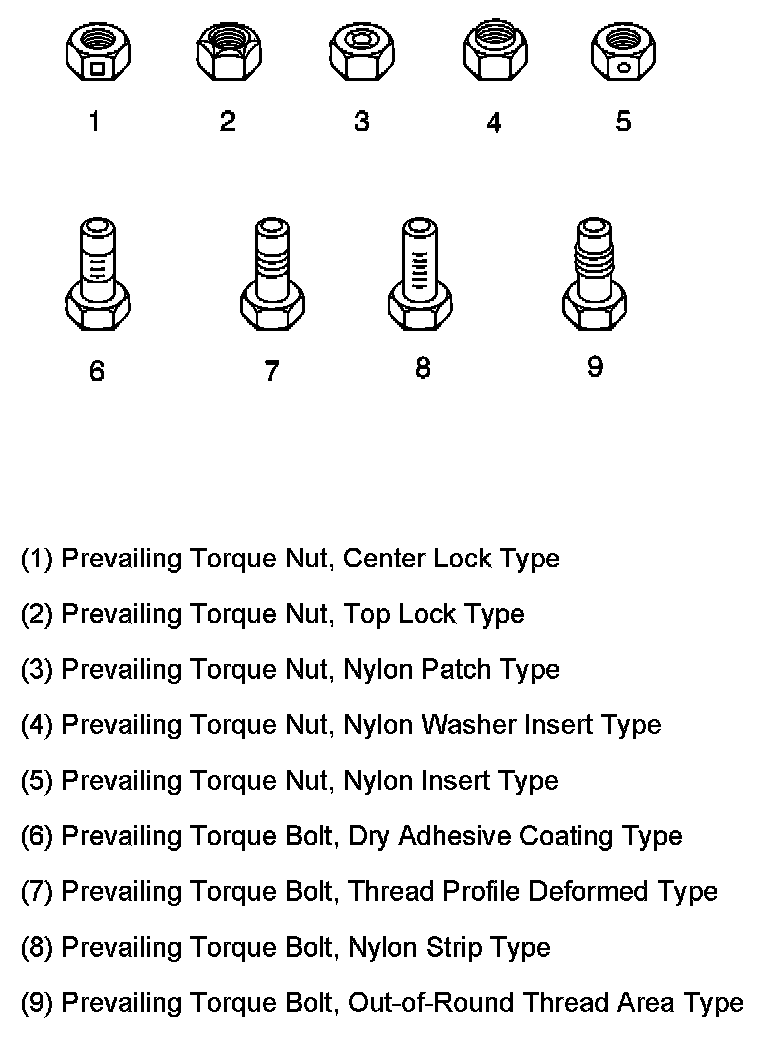 1 2 3 4 5

6 7 8 9

(1) Prevailing Torque Nut, Center Lock Type

(2) Prevailing Torque Nut, Top Lock Type

(3) Prevailing Torque Nut, Nylon Patch Type

(4) Prevailing Torque Nut, Nylon Washer Insert Type

(5) Prevailing Torque Nut, Nylon Insert Type

(6) Prevailing Torque Bolt, Dry Adhesive Coating Type

(7) Prevailing Torque Bolt, Thread Profile Deformed Type

(8) Prevailing Torque Bolt, Nylon Strip Type

(9) Prevailing Torque Bolt, Out-of-Round Thread Area Type