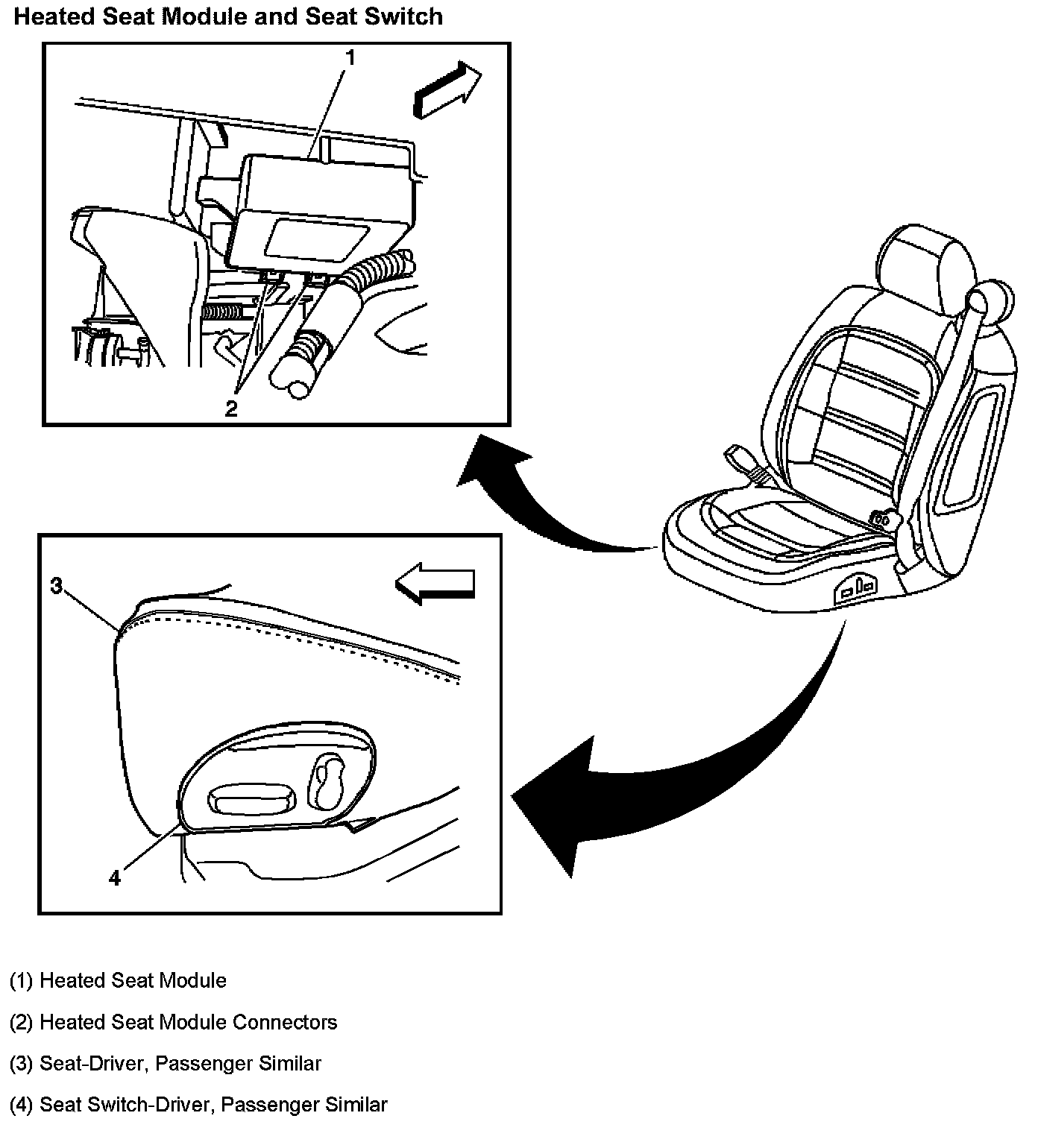 Heated Seat Module and Seat Switch

1

2

3

4

(1) Heated Seat Module

(2) Heated Seat Module Connectors

(3) Seat-Driver, Passenger Similar

(4) Seat Switch-Driver, Passenger Similar