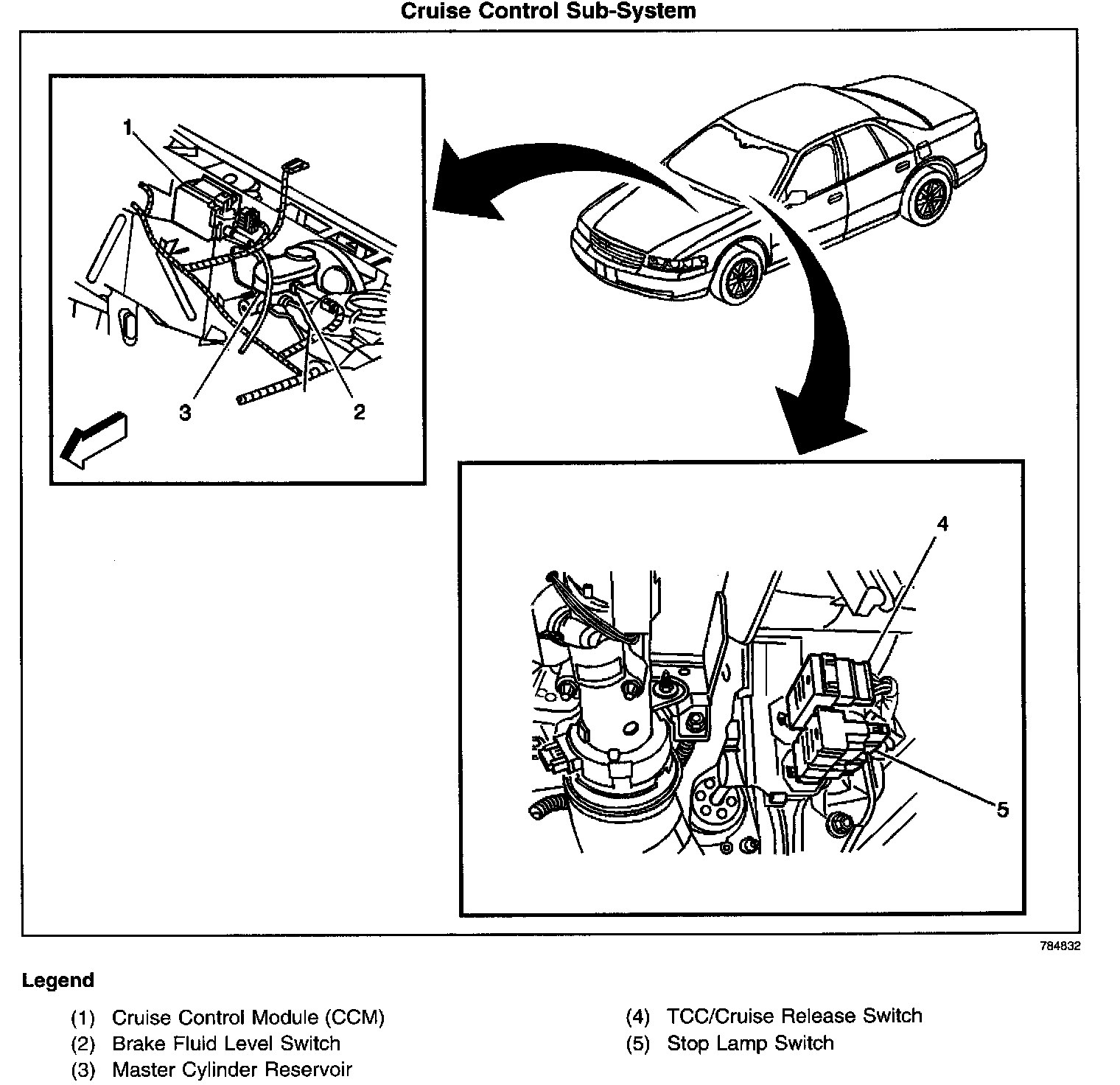 Cruise Control Sub-System

1

3

2

4

5

784832

Legend

(1) Cruise Control Module (CCM)
(2) Brake Fluid Level Switch
(3) Master Cylinder Reservoir

(4) TCC/Cruise Release Switch
(5) Stop Lamp Switch