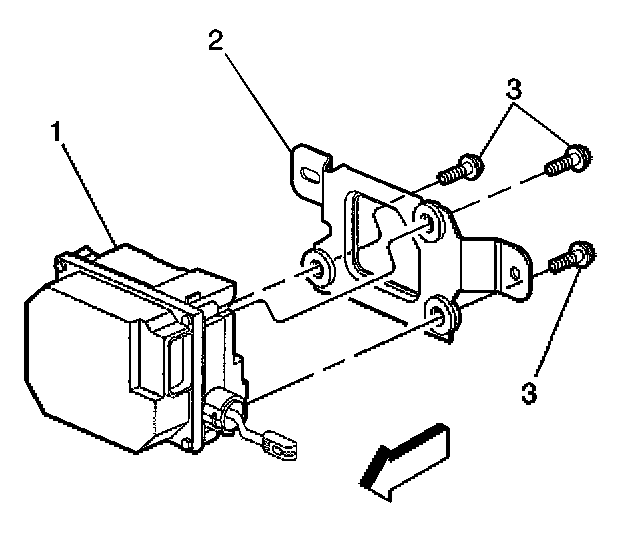 2
3
1
3