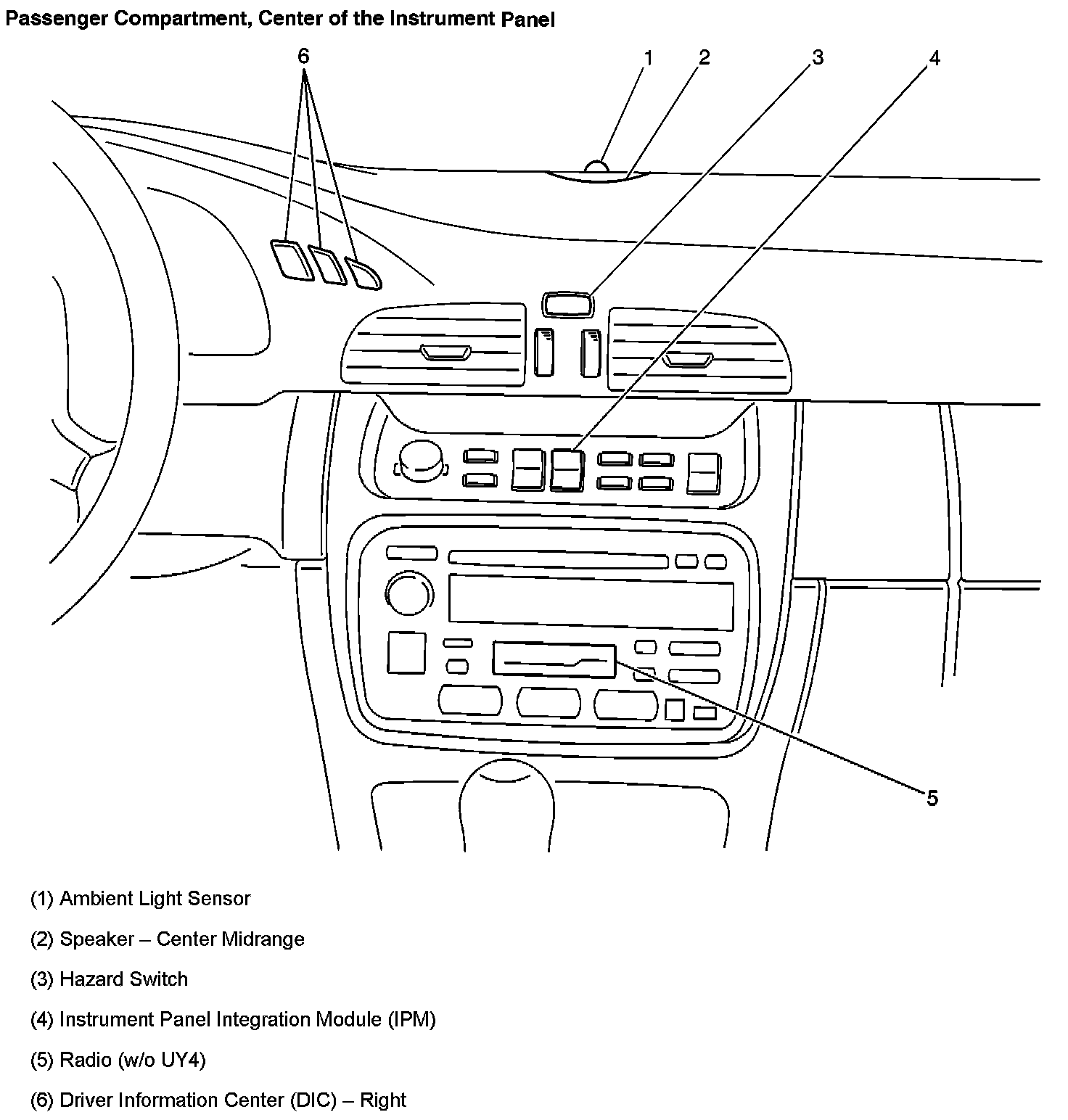 Passenger Compartment, Center of the Instrument Panel

6
1
2
3
4
5

(1) Ambient Light Sensor

(2) Speaker – Center Midrange

(3) Hazard Switch

(4) Instrument Panel Integration Module (IPM)

(5) Radio (w/o UY4)

(6) Driver Information Center (DIC) – Right