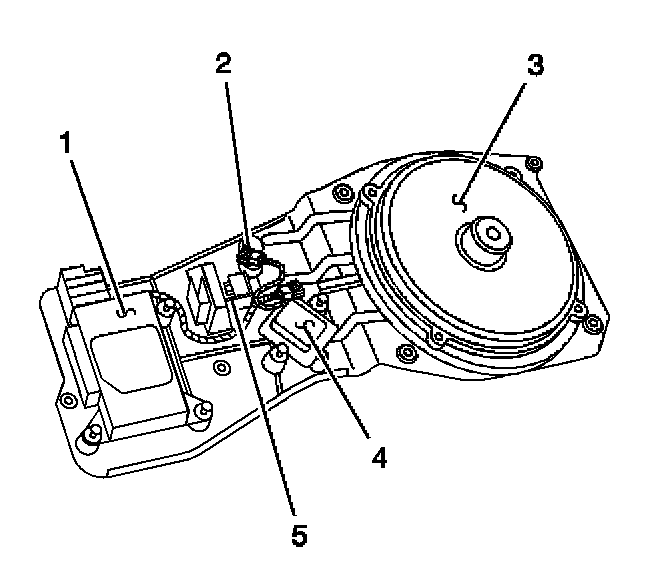 2
3
1
4
5