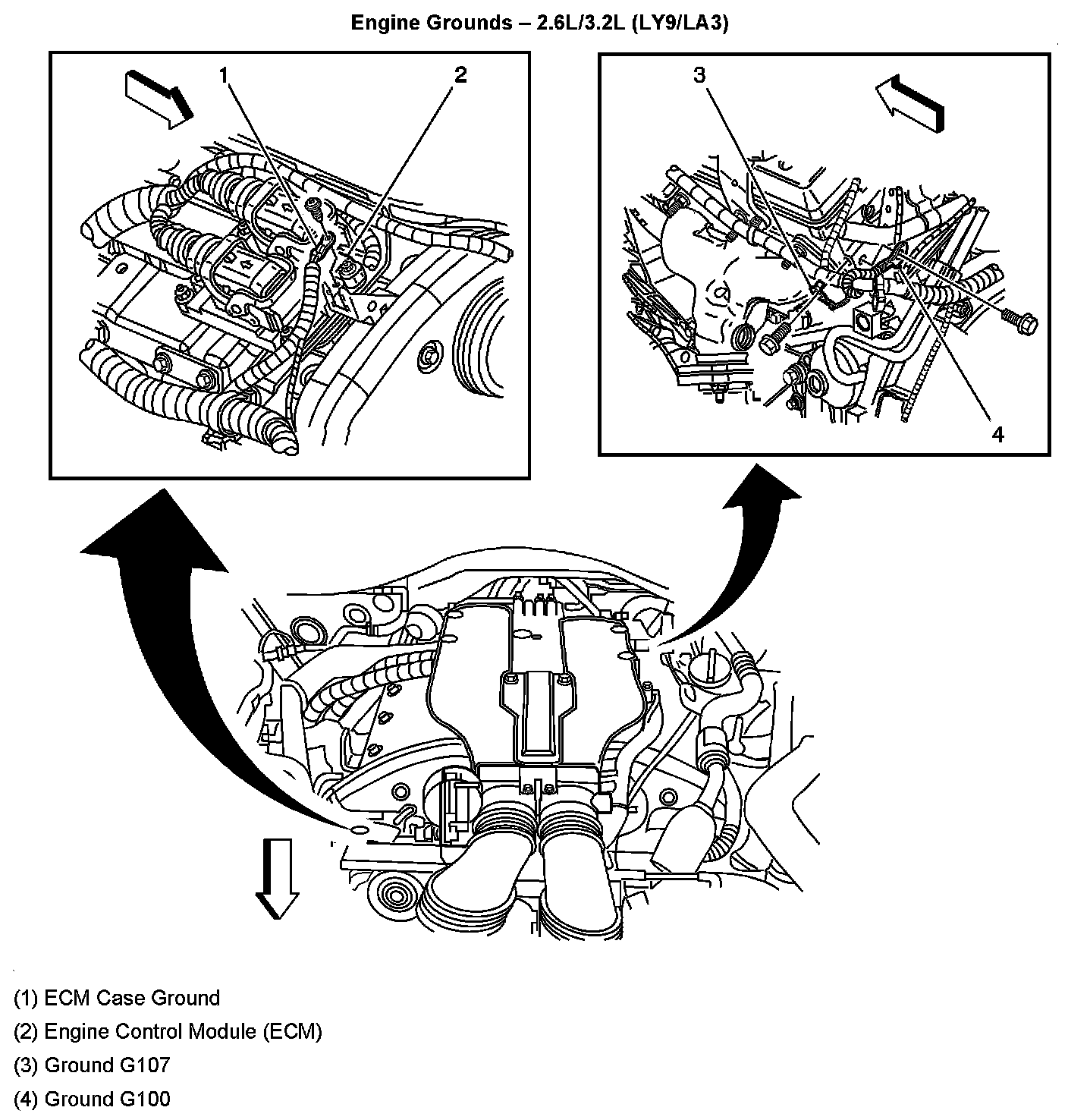 Engine Grounds – 2.6L/3.2L (LY9/LA3)

1

2

3

4

(1) ECM Case Ground

(2) Engine Control Module (ECM)

(3) Ground G107

(4) Ground G100