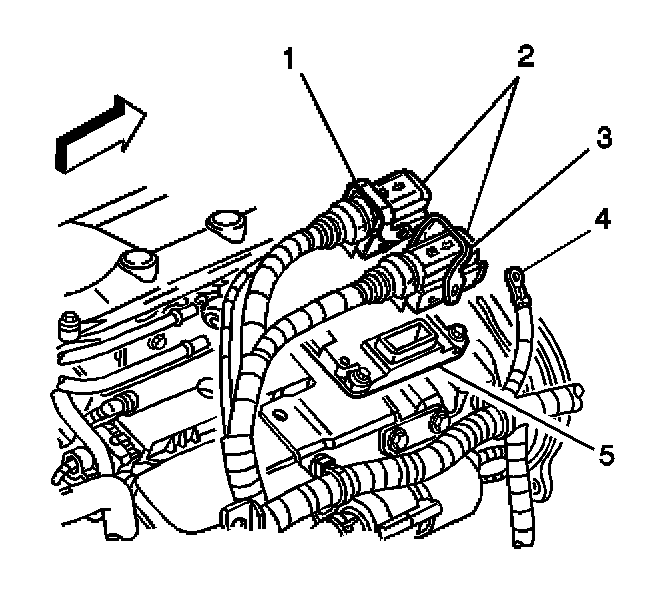 1
2
3
4
5