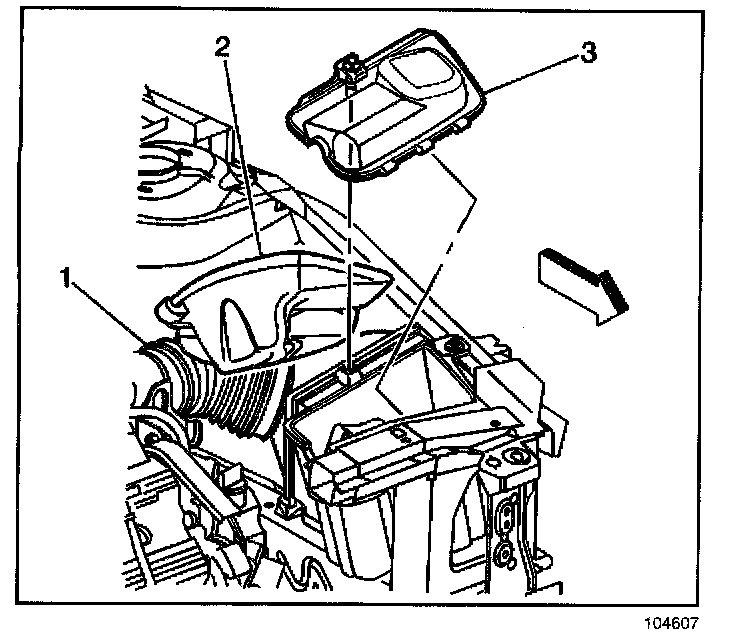 2
3
1
104607