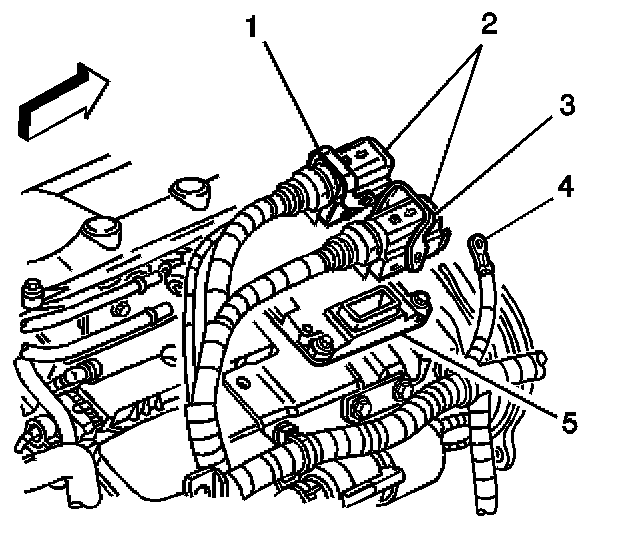 1
2
3
4
5