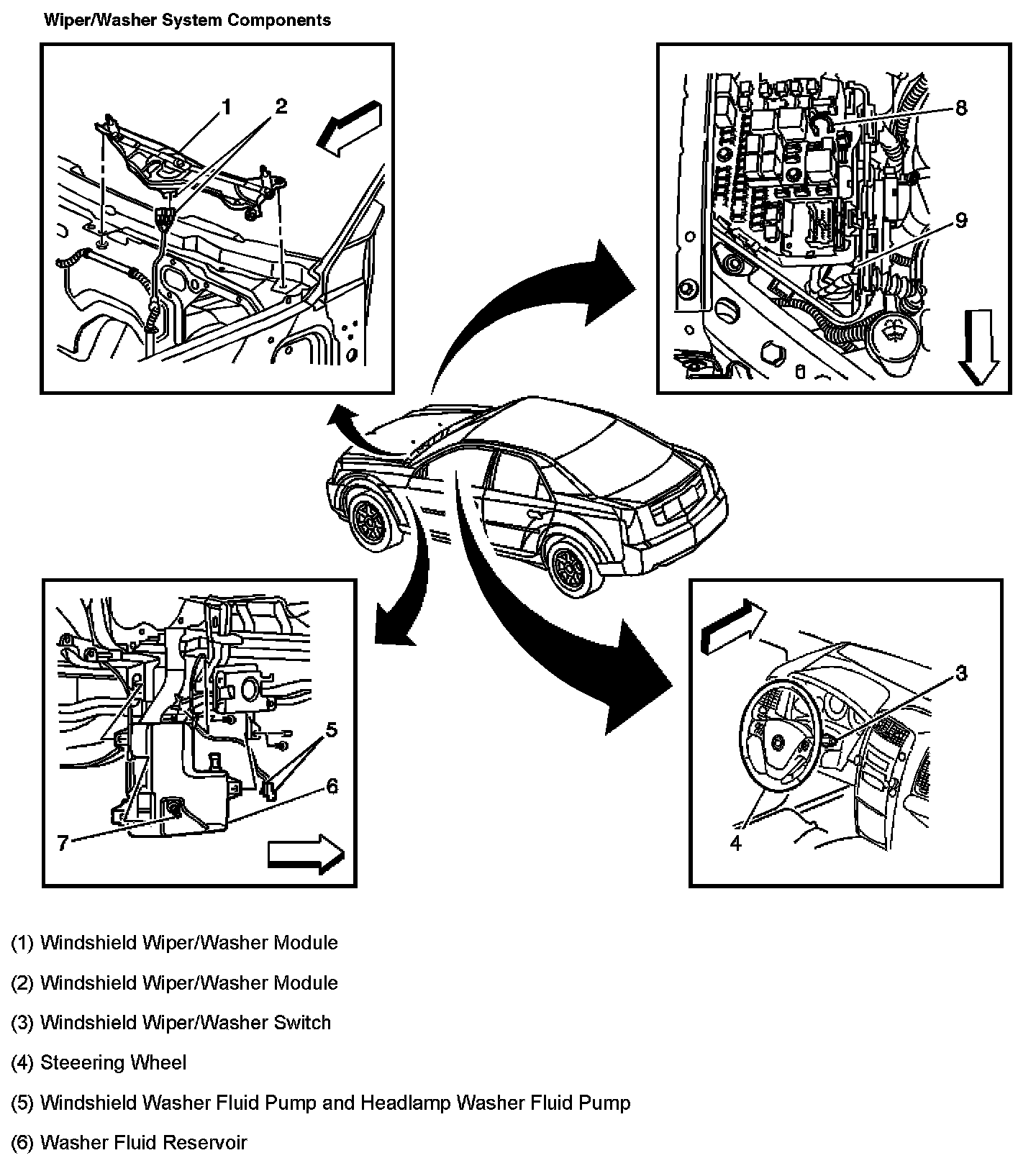 Wiper/Washer System Components

1
2
8
9
5
6
7
3
4

(1) Windshield Wiper/Washer Module

(2) Windshield Wiper/Washer Module

(3) Windshield Wiper/Washer Switch

(4) Steeering Wheel

(5) Windshield Washer Fluid Pump and Headlamp Washer Fluid Pump

(6) Washer Fluid Reservoir