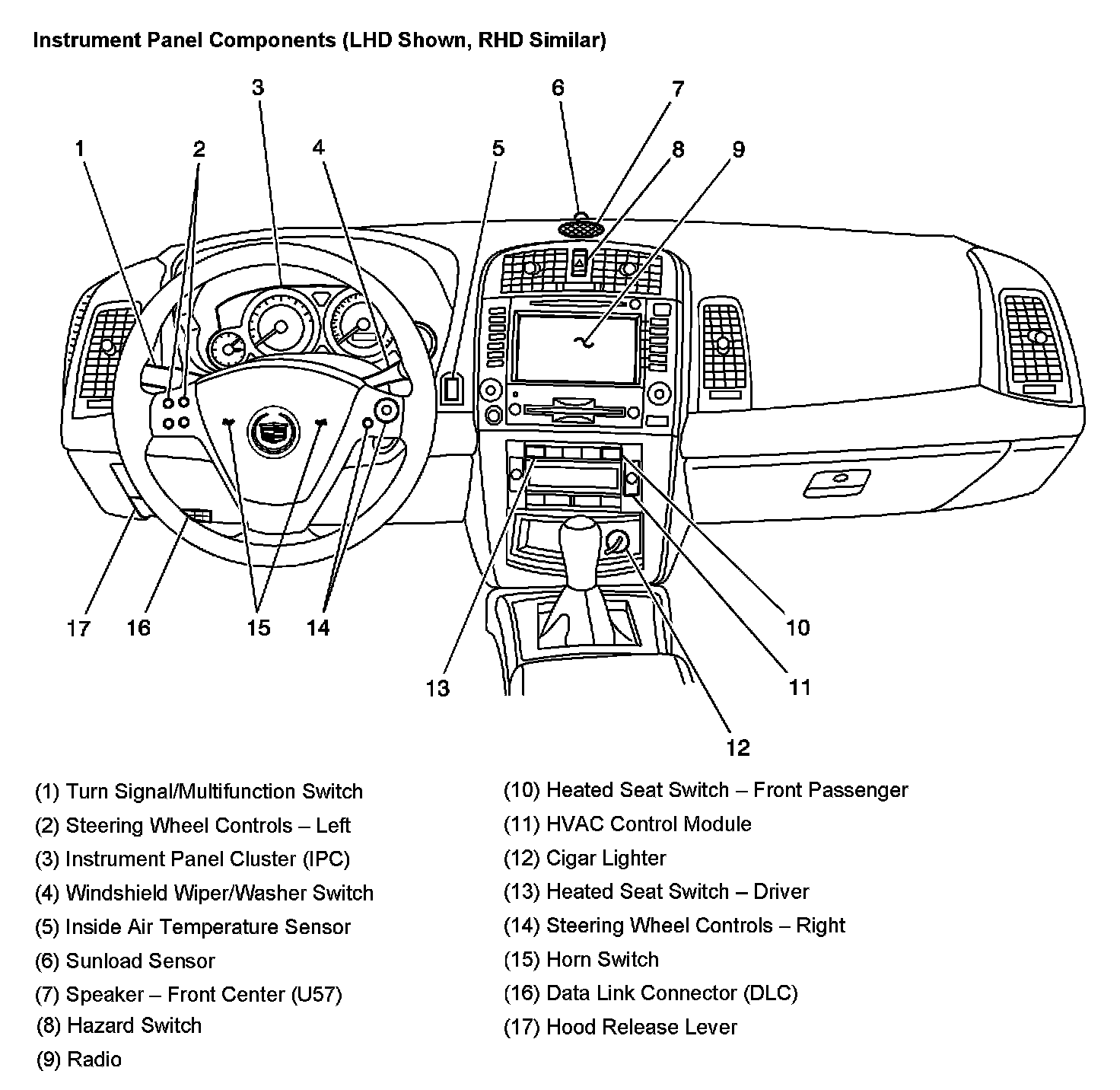 Instrument Panel Components (LHD Shown, RHD Similar)

3
6
7
1
2
4
5
8
9
17
16
15
14
10
13
11
12

(1) Turn Signal/Multifunction Switch
(2) Steering Wheel Controls – Left
(3) Instrument Panel Cluster (IPC)
(4) Windshield Wiper/Washer Switch
(5) Inside Air Temperature Sensor
(6) Sunload Sensor
(7) Speaker – Front Center (U57)
(8) Hazard Switch
(9) Radio

(10) Heated Seat Switch – Front Passenger
(11) HVAC Control Module
(12) Cigar Lighter
(13) Heated Seat Switch – Driver
(14) Steering Wheel Controls – Right
(15) Horn Switch
(16) Data Link Connector (DLC)
(17) Hood Release Lever