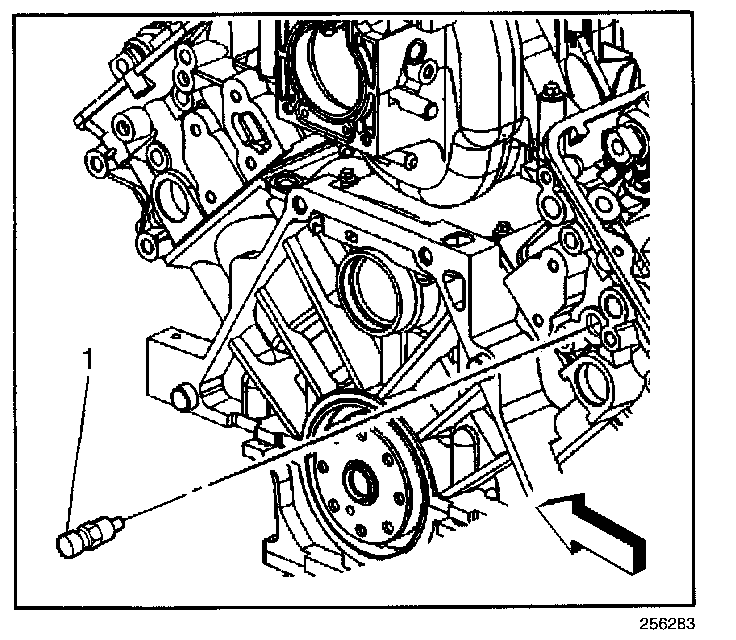 1

256283