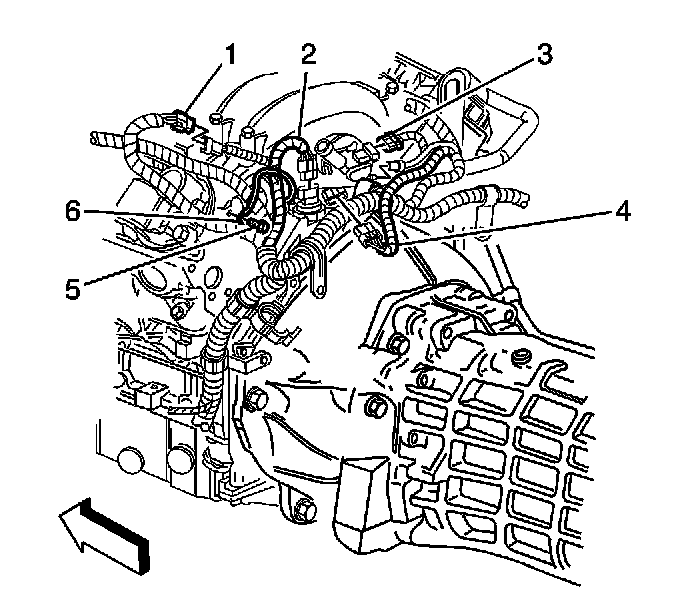 1
2
3
6
4
5