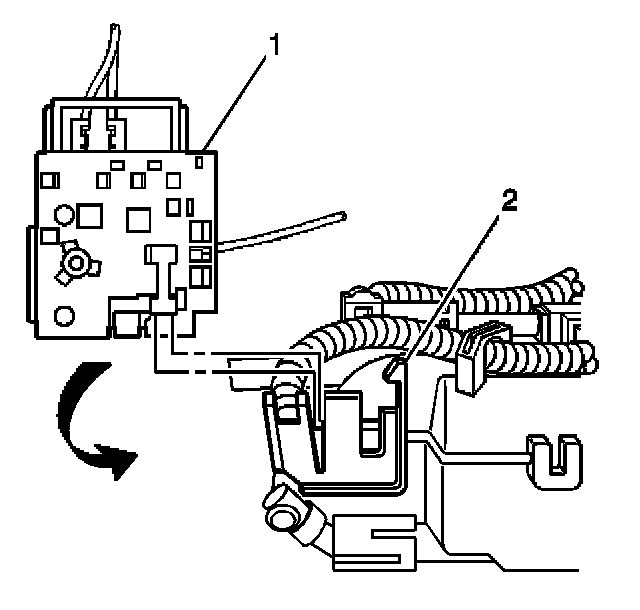 1
2