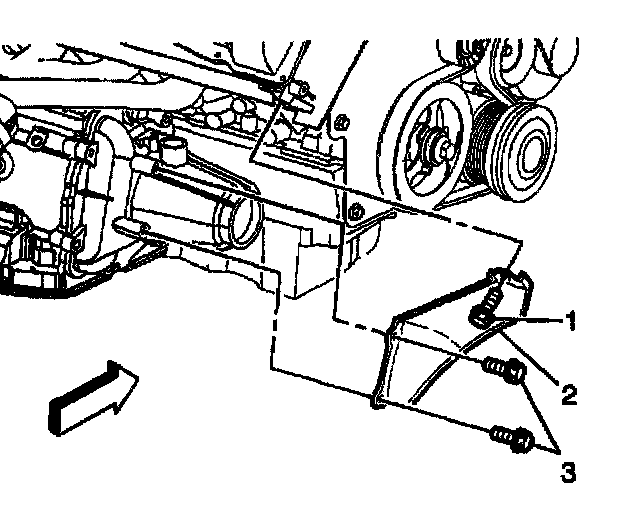 1
2
3