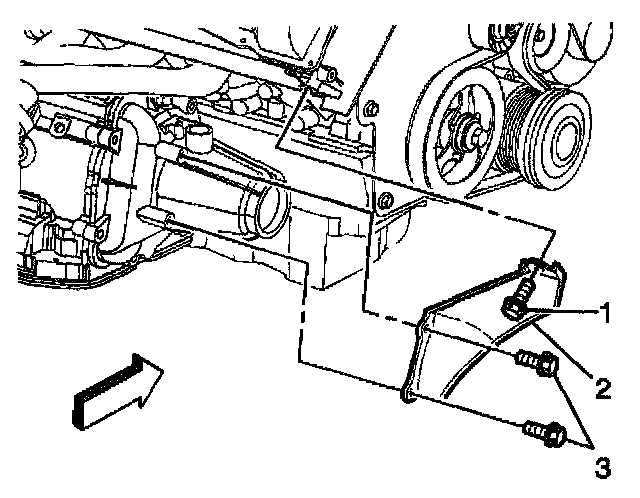 1
2
3