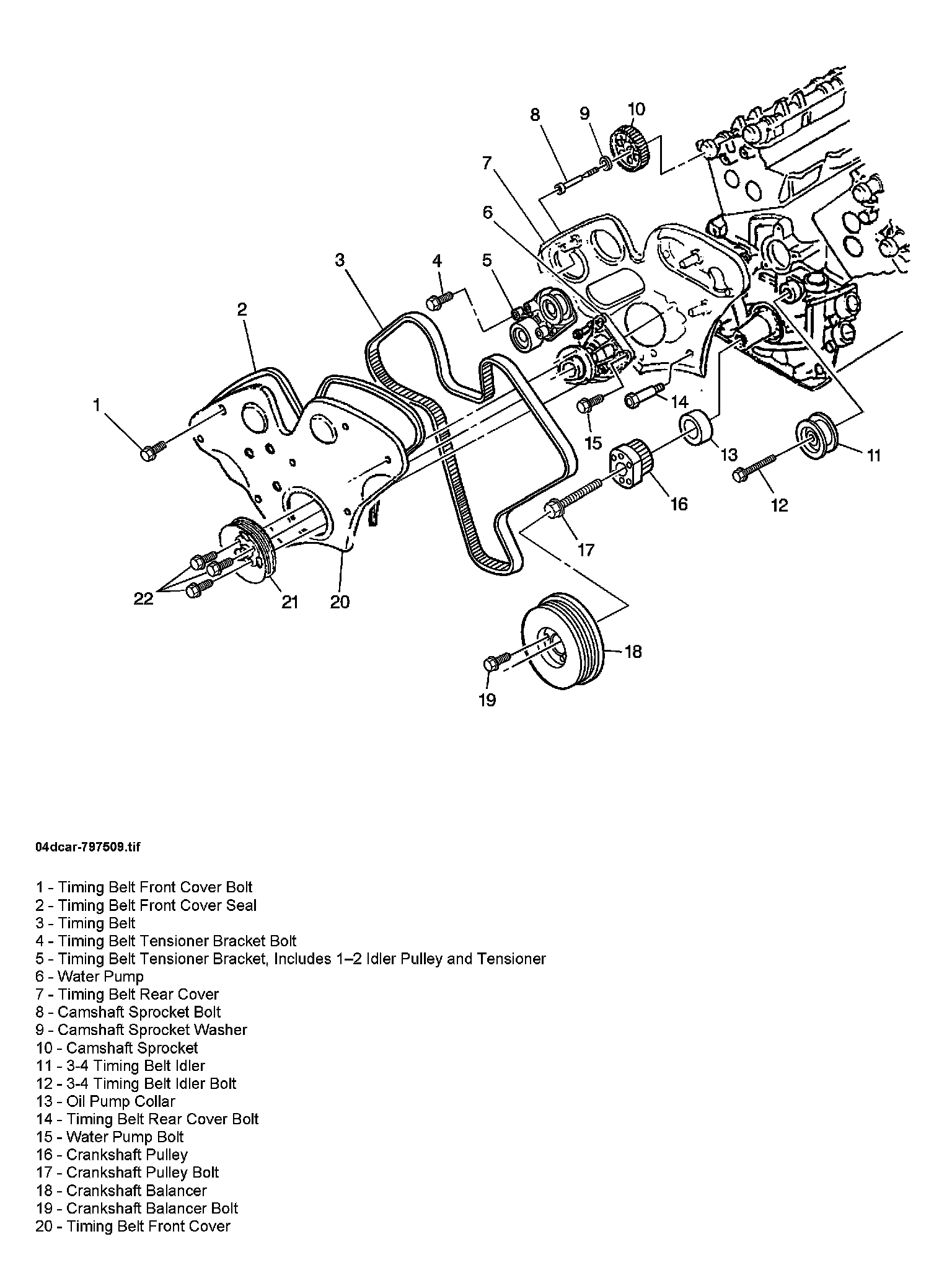 8
9
10
7
6
3
4
5
2
1
14
15
13
11
16
12
17
22
21
20
18
19

04dcar-797509.tif

1 - Timing Belt Front Cover Bolt
2 - Timing Belt Front Cover Seal
3 - Timing Belt
4 - Timing Belt Tensioner Bracket Bolt
5 - Timing Belt Tensioner Bracket, Includes 1–2 Idler Pulley and Tensioner
6 - Water Pump
7 - Timing Belt Rear Cover
8 - Camshaft Sprocket Bolt
9 - Camshaft Sprocket Washer
10 - Camshaft Sprocket
11 - 3-4 Timing Belt Idler
12 - 3-4 Timing Belt Idler Bolt
13 - Oil Pump Collar
14 - Timing Belt Rear Cover Bolt
15 - Water Pump Bolt
16 - Crankshaft Pulley
17 - Crankshaft Pulley Bolt
18 - Crankshaft Balancer
19 - Crankshaft Balancer Bolt
20 - Timing Belt Front Cover