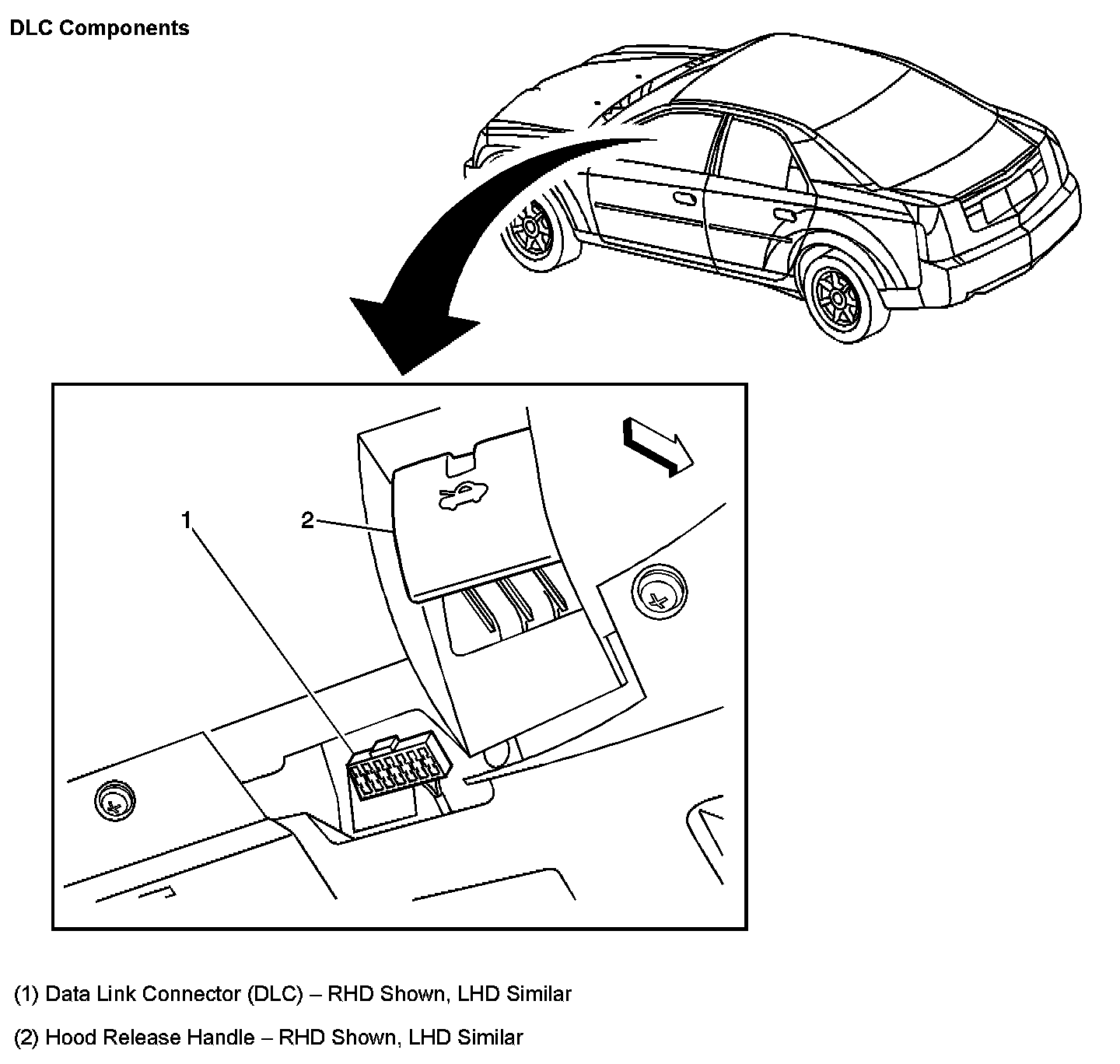 DLC Components

1

2

(1) Data Link Connector (DLC) – RHD Shown, LHD Similar

(2) Hood Release Handle – RHD Shown, LHD Similar