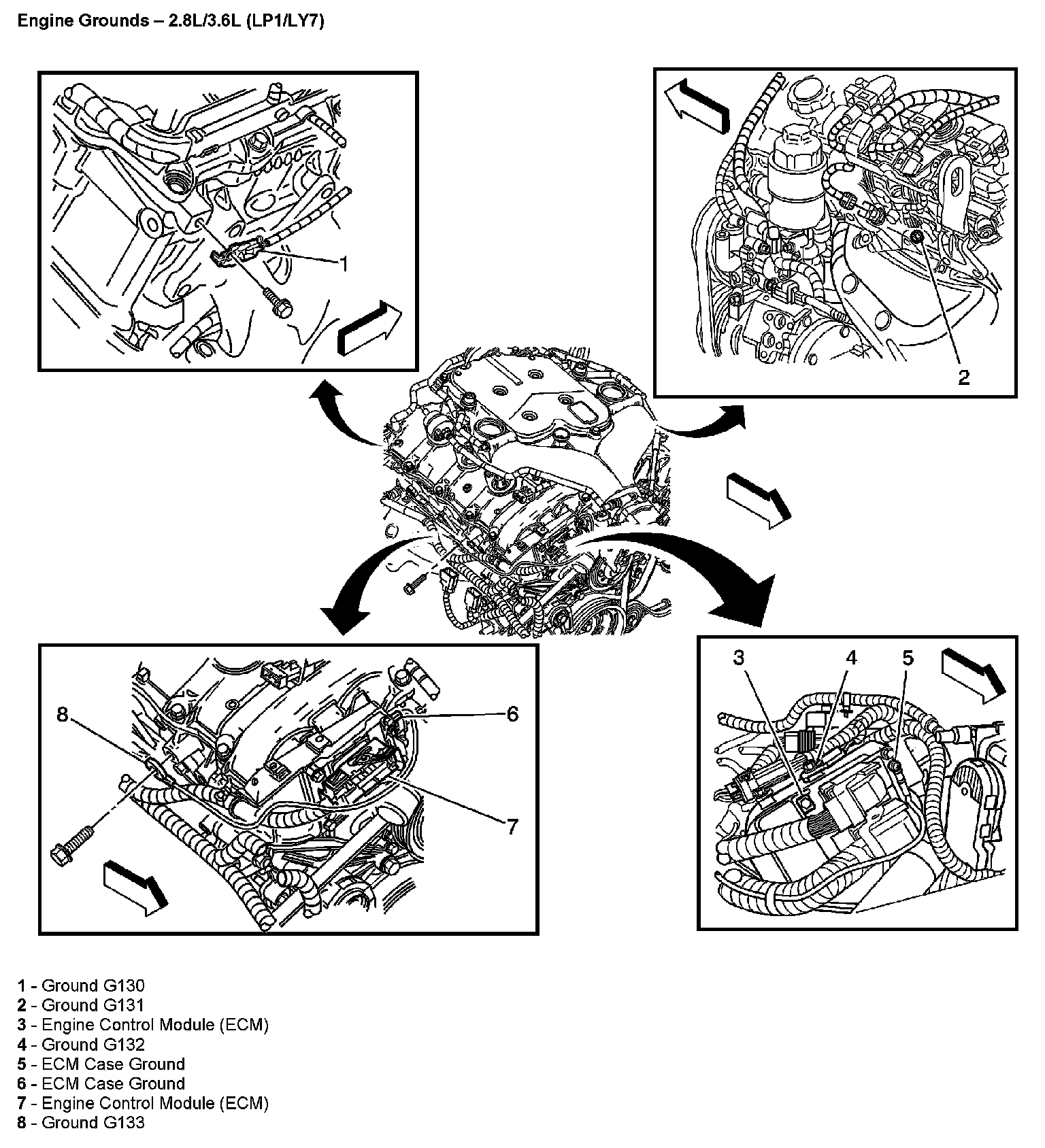 Engine Grounds – 2.8L/3.6L (LP1/LY7)

1

2

3 4 5

8

6

7

1 - Ground G130
2 - Ground G131
3 - Engine Control Module (ECM)
4 - Ground G132
5 - ECM Case Ground
6 - ECM Case Ground
7 - Engine Control Module (ECM)
8 - Ground G133