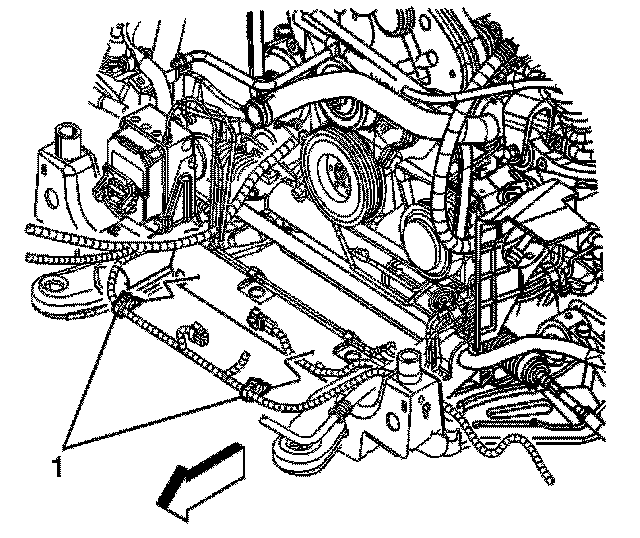 1