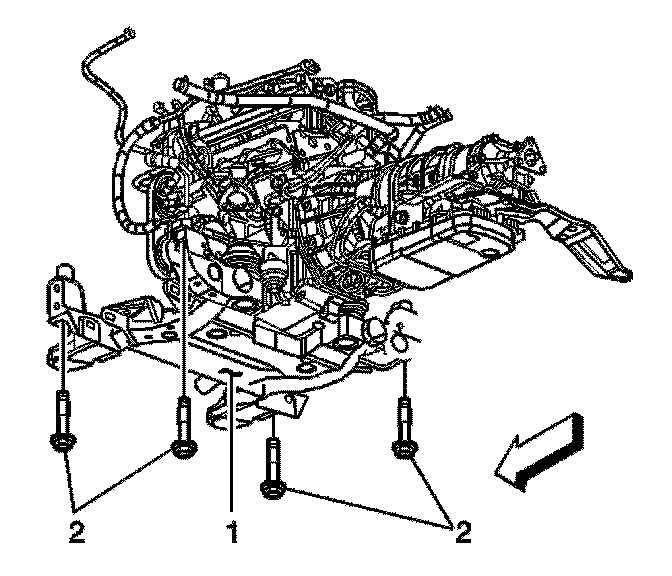 2
1
2