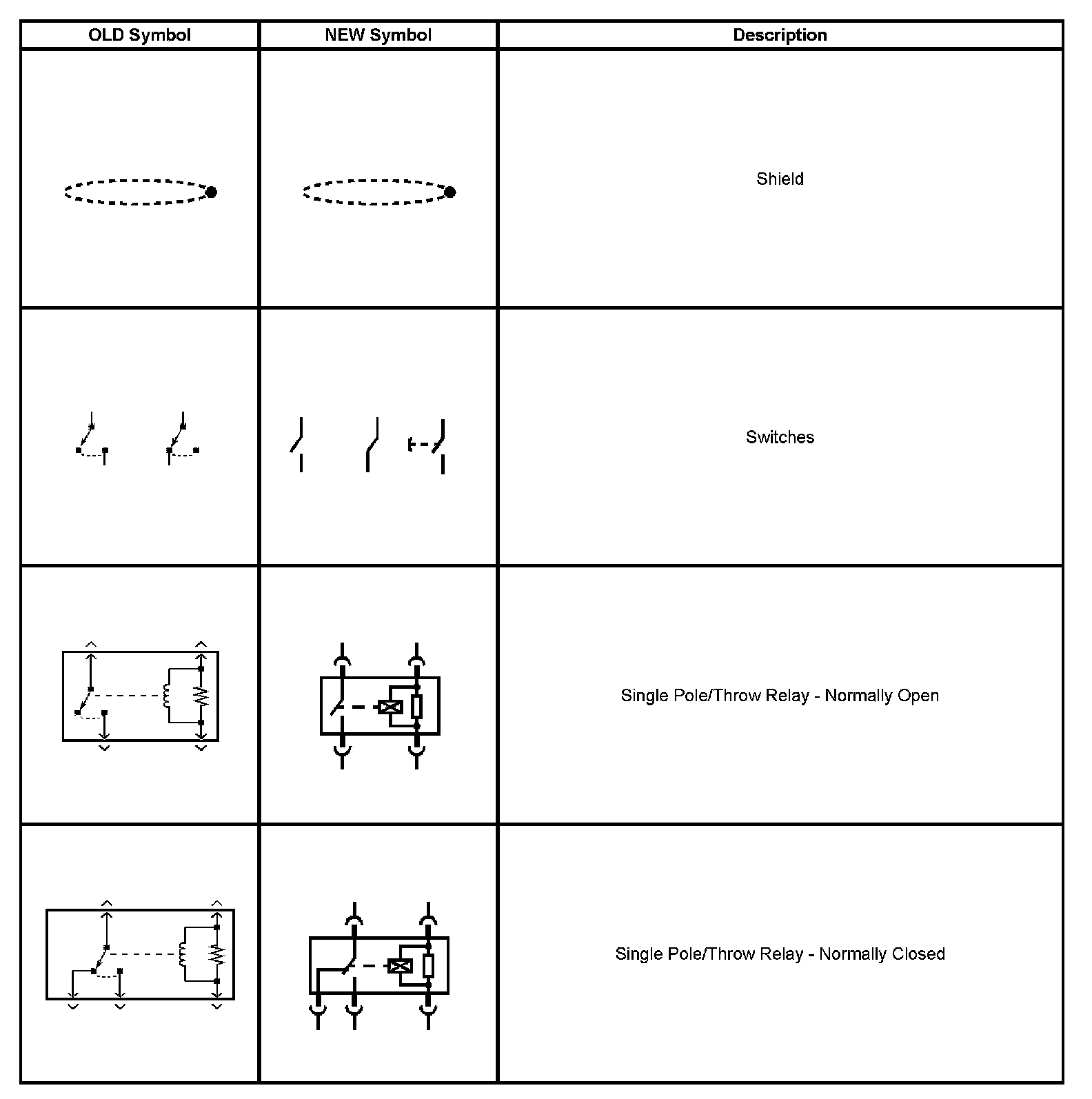 | OLD Symbol | NEW Symbol | Description |
|---|---|---|
| | | Shield |
| | | Switches |
| | | Single Pole/Throw Relay - Normally Open |
| | | Single Pole/Throw Relay - Normally Closed |