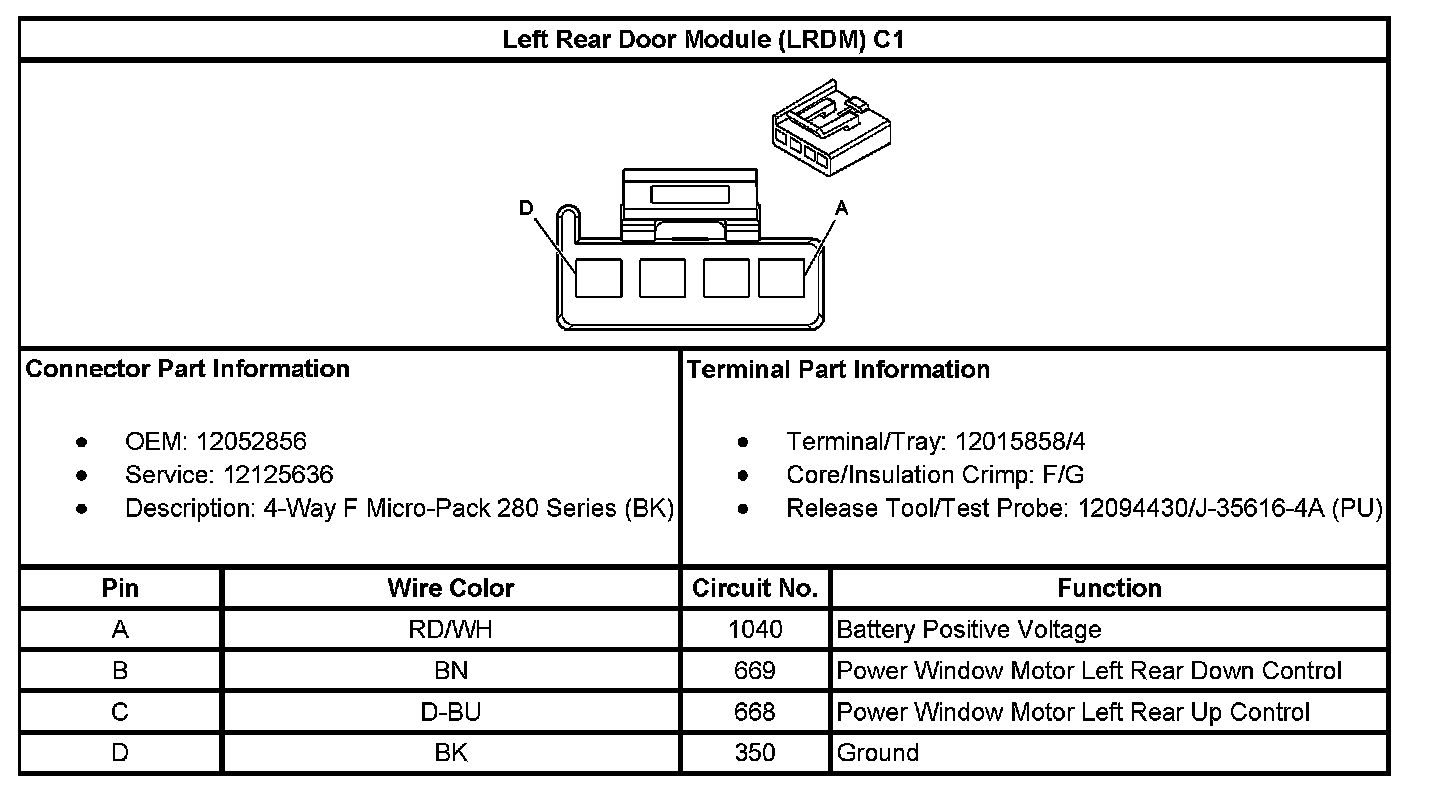 Left Rear Door Module (LRDM) C1

D

A

Connector Part Information

- OEM: 12052856
- Service: 12125636
- Description: 4-Way F Micro-Pack 280 Series (BK)

Terminal Part Information

- Terminal/Tray: 12015858/4
- Core/Insulation Crimp: F/G
- Release Tool/Test Probe: 12094430/J-35616-4A (PU)

| Pin | Wire Color | Circuit No. | Function |
|---|---|---|---|
| A | RD/WH | 1040 | Battery Positive Voltage |
| B | BN | 669 | Power Window Motor Left Rear Down Control |
| C | D-BU | 668 | Power Window Motor Left Rear Up Control |
| D | BK | 350 | Ground |