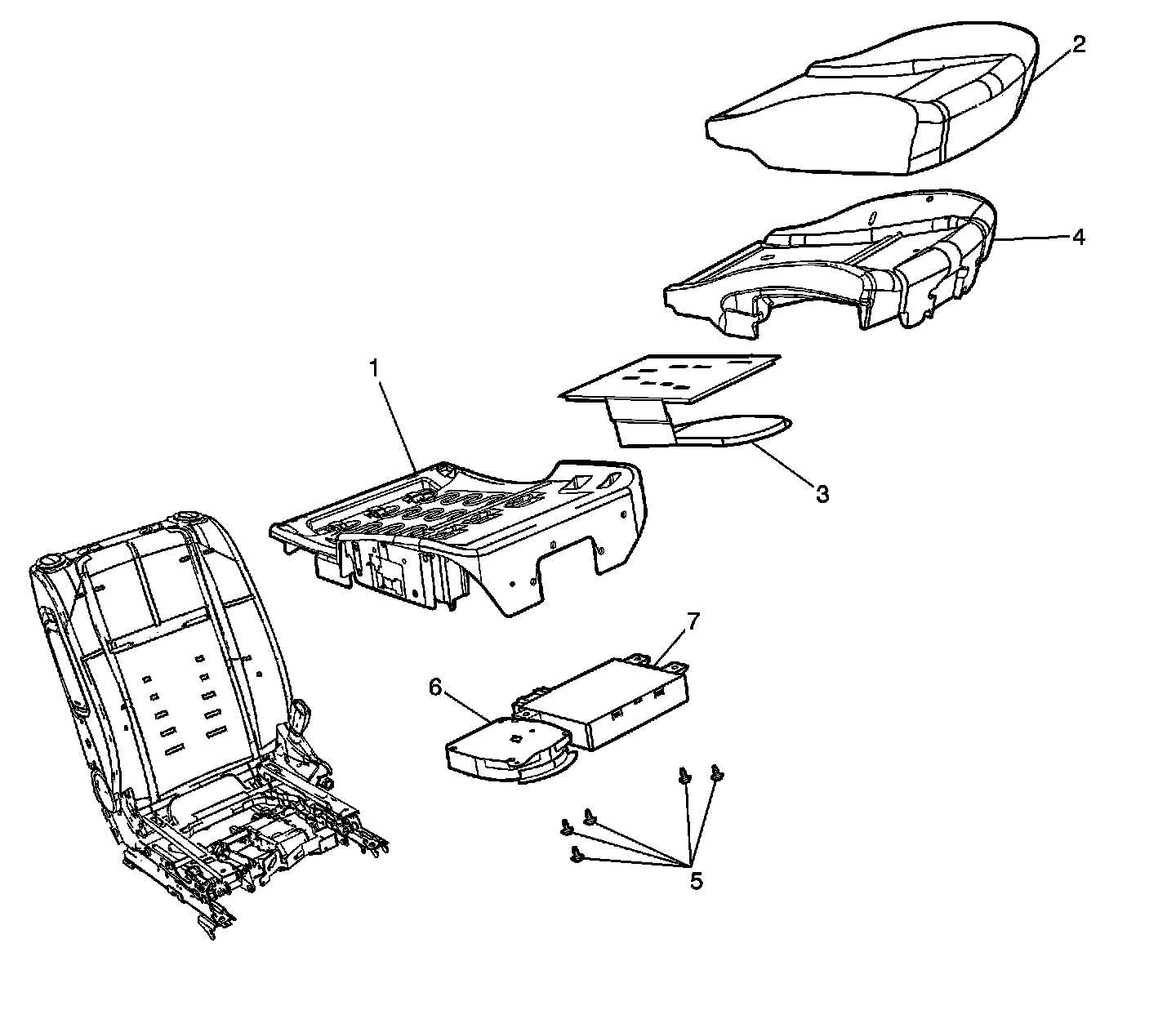 2
4
1
3
7
6
5