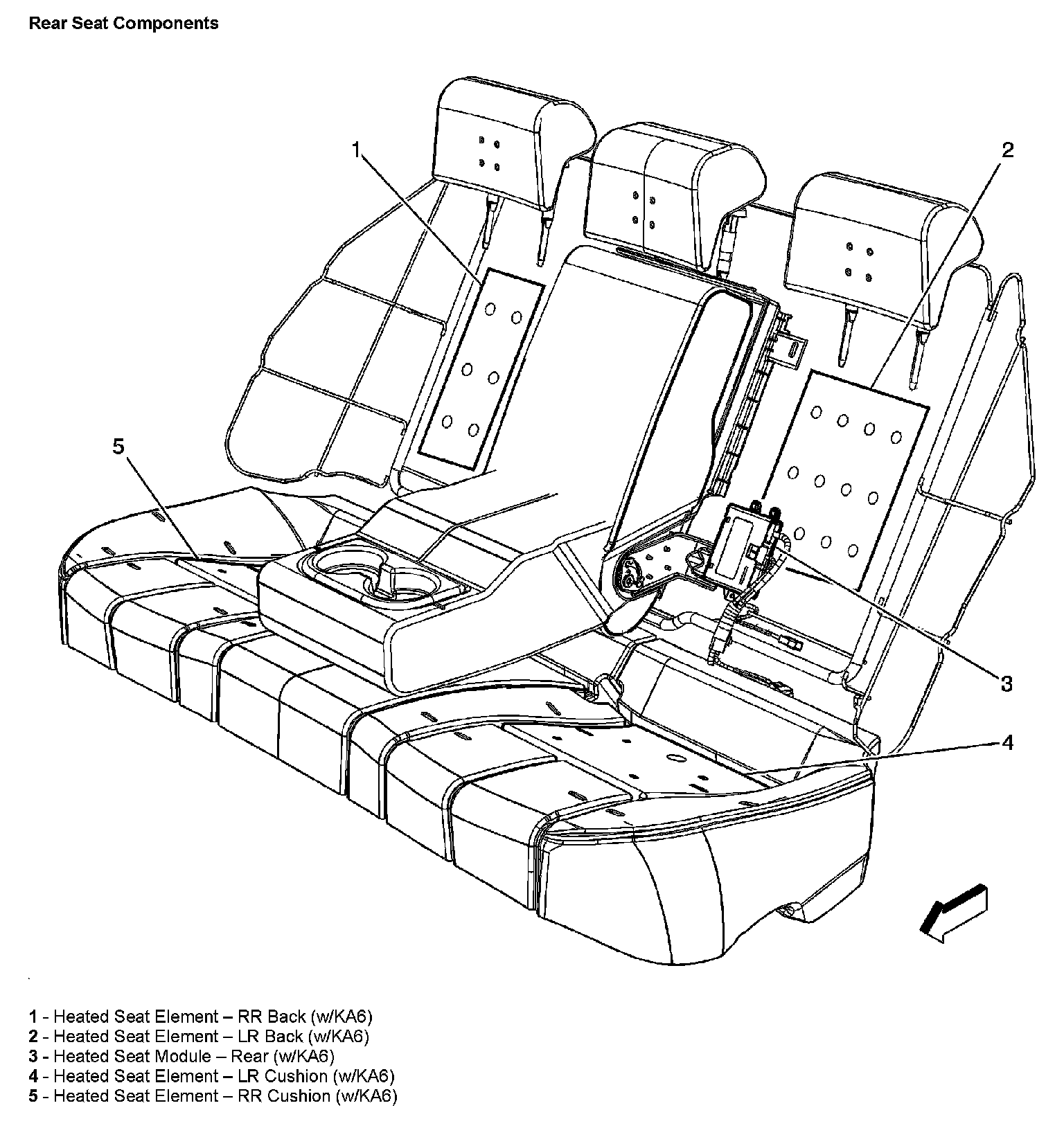 Rear Seat Components

1

2

5

3

4

1 - Heated Seat Element – RR Back (w/KA6)
2 - Heated Seat Element – LR Back (w/KA6)
3 - Heated Seat Module – Rear (w/KA6)
4 - Heated Seat Element – LR Cushion (w/KA6)
5 - Heated Seat Element – RR Cushion (w/KA6)