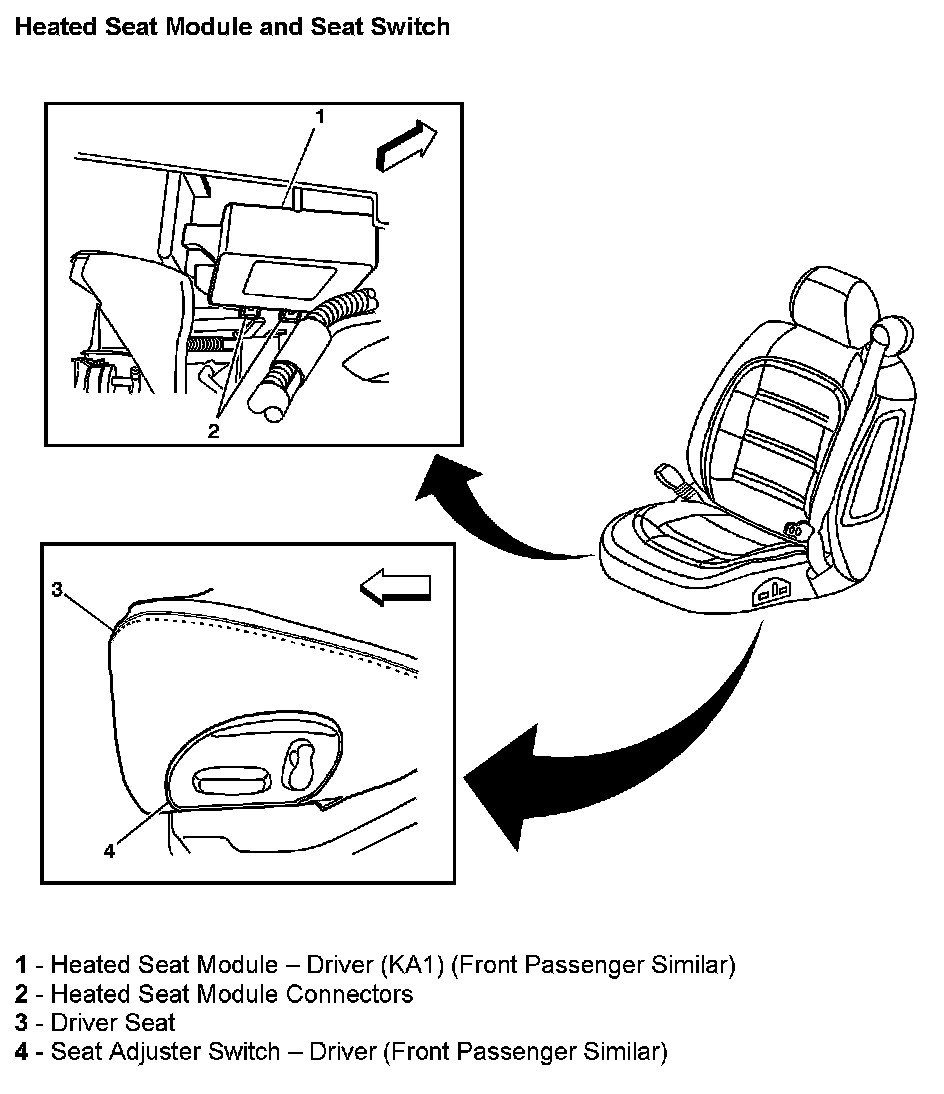 Heated Seat Module and Seat Switch

1

2

3

4

1 - Heated Seat Module – Driver (KA1) (Front Passenger Similar)
2 - Heated Seat Module Connectors
3 - Driver Seat
4 - Seat Adjuster Switch – Driver (Front Passenger Similar)