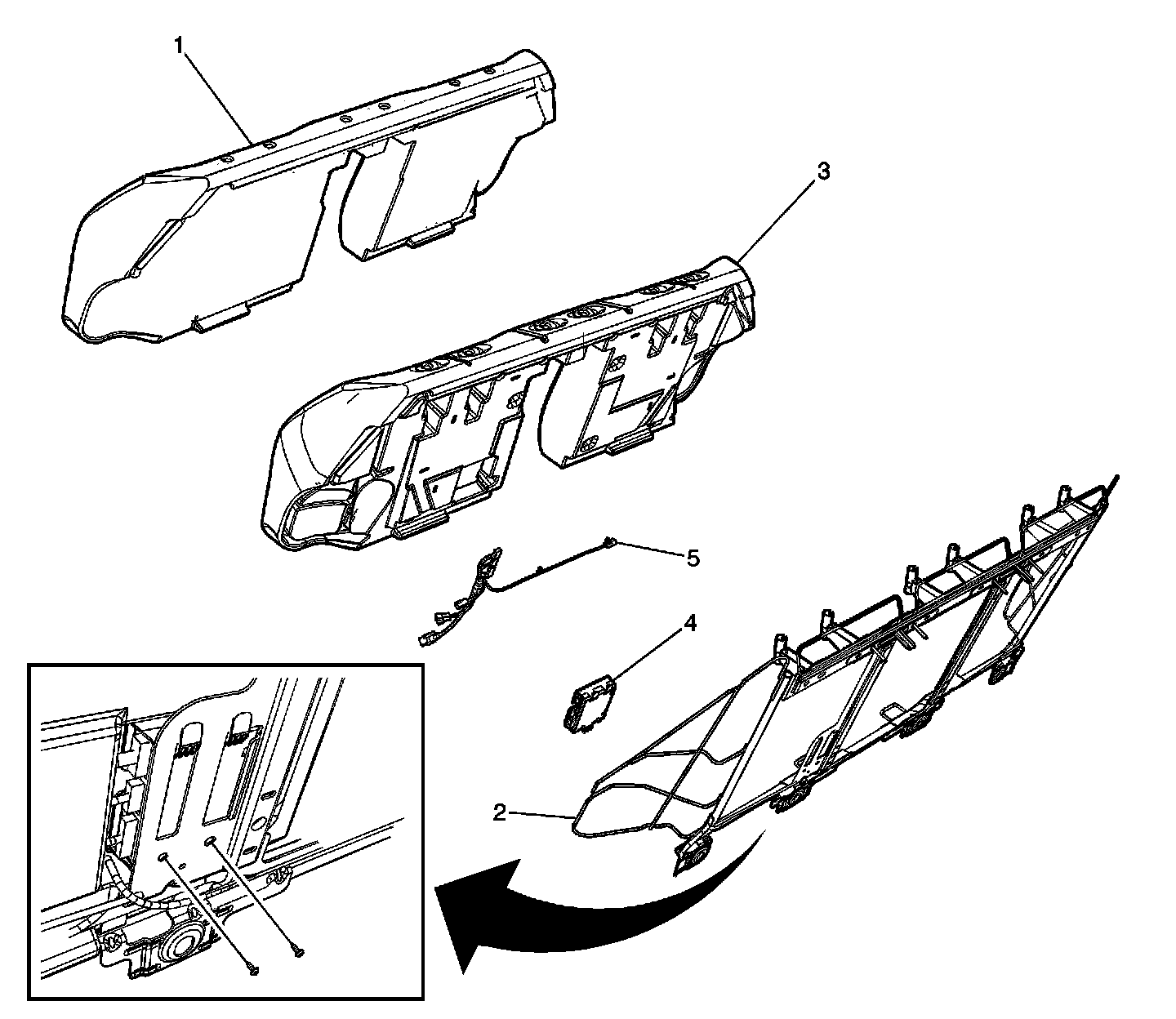 1
3
5
4
2