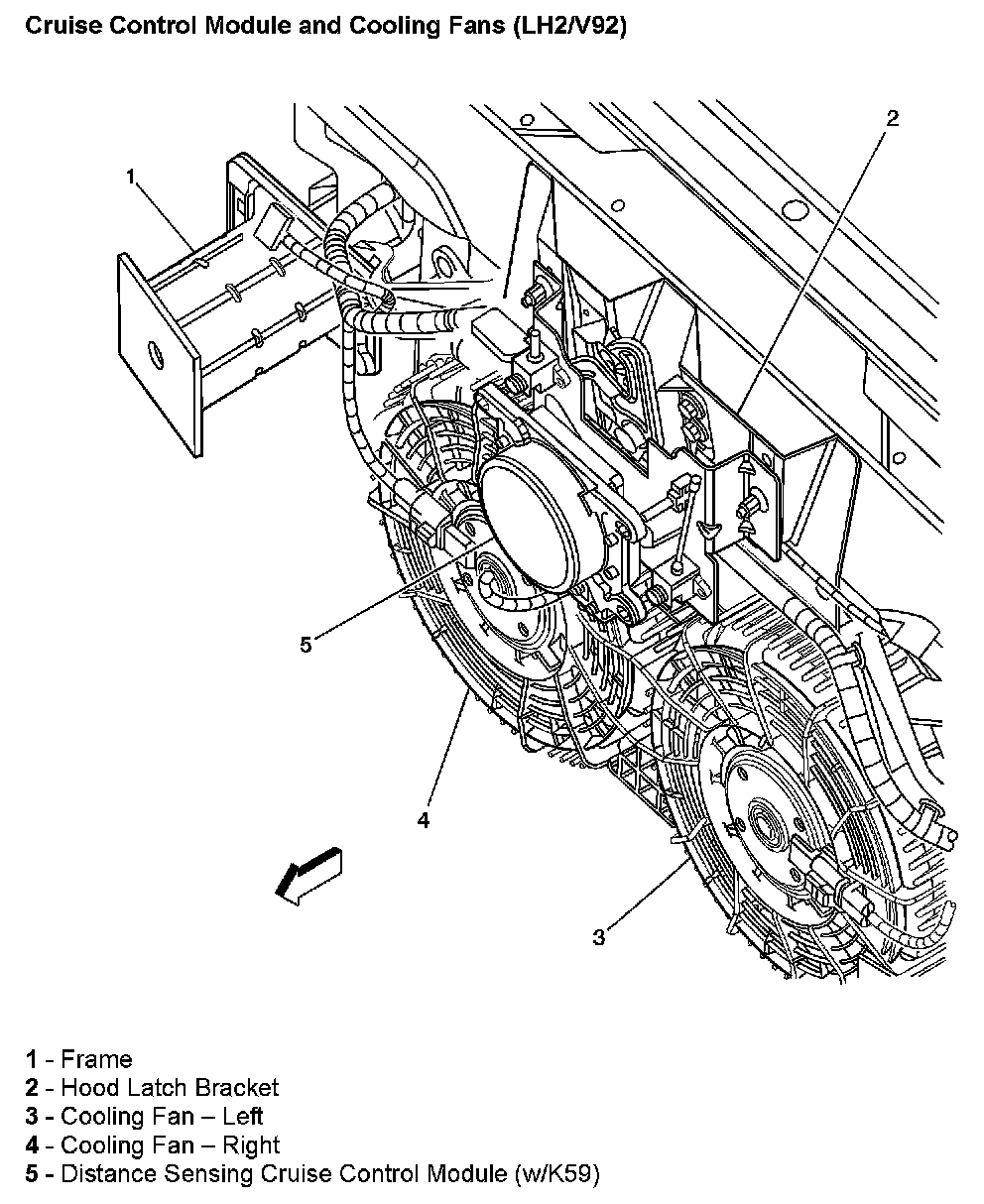 Cruise Control Module and Cooling Fans (LH2/V92)

1

2

5

4

3

1 - Frame
2 - Hood Latch Bracket
3 - Cooling Fan – Left
4 - Cooling Fan – Right
5 - Distance Sensing Cruise Control Module (w/K59)