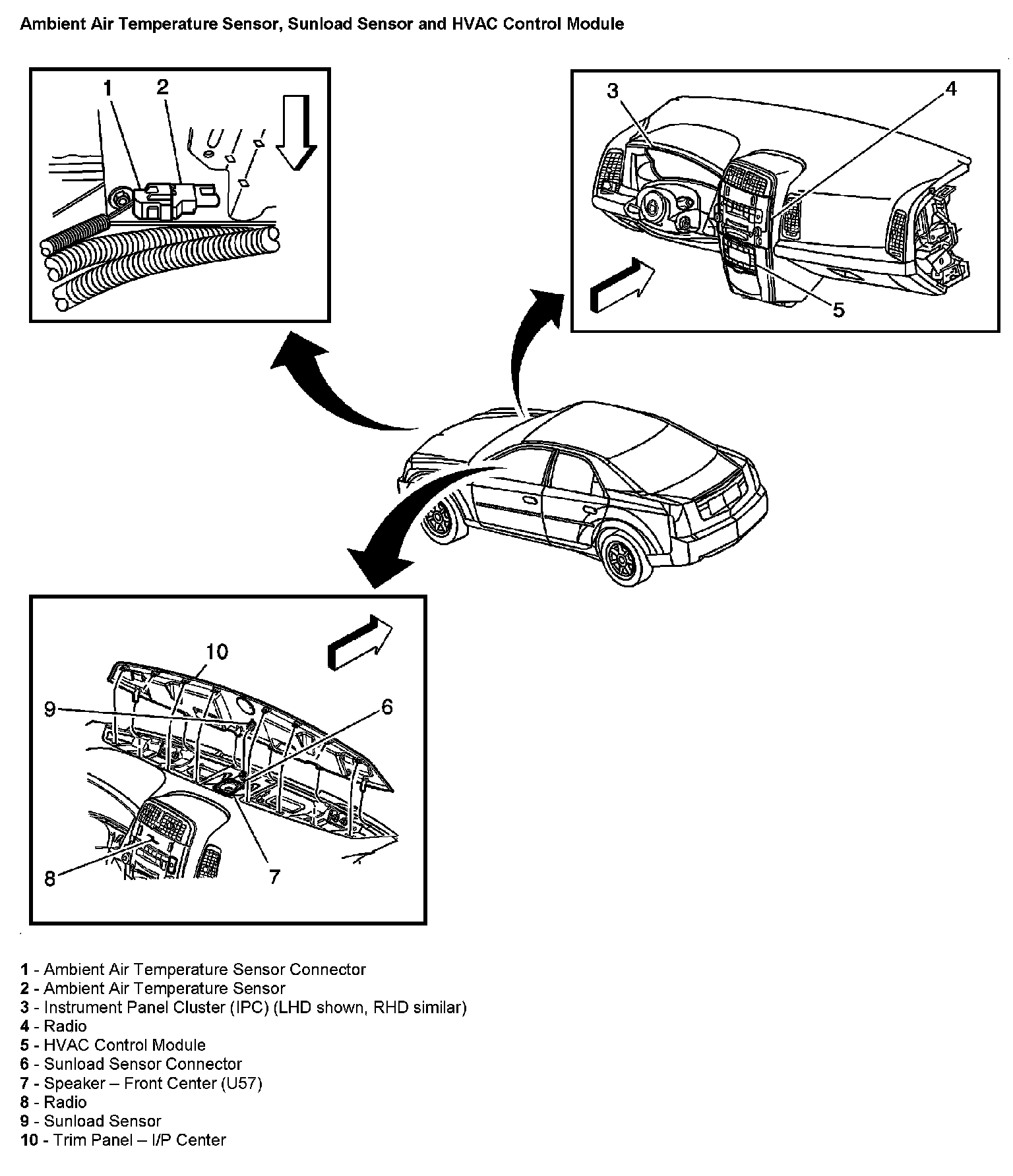 Ambient Air Temperature Sensor, Sunload Sensor and HVAC Control Module

1
2

3
4
5

10
9
6
8
7

1 - Ambient Air Temperature Sensor Connector
2 - Ambient Air Temperature Sensor
3 - Instrument Panel Cluster (IPC) (LHD shown, RHD similar)
4 - Radio
5 - HVAC Control Module
6 - Sunload Sensor Connector
7 - Speaker – Front Center (U57)
8 - Radio
9 - Sunload Sensor
10 - Trim Panel – I/P Center