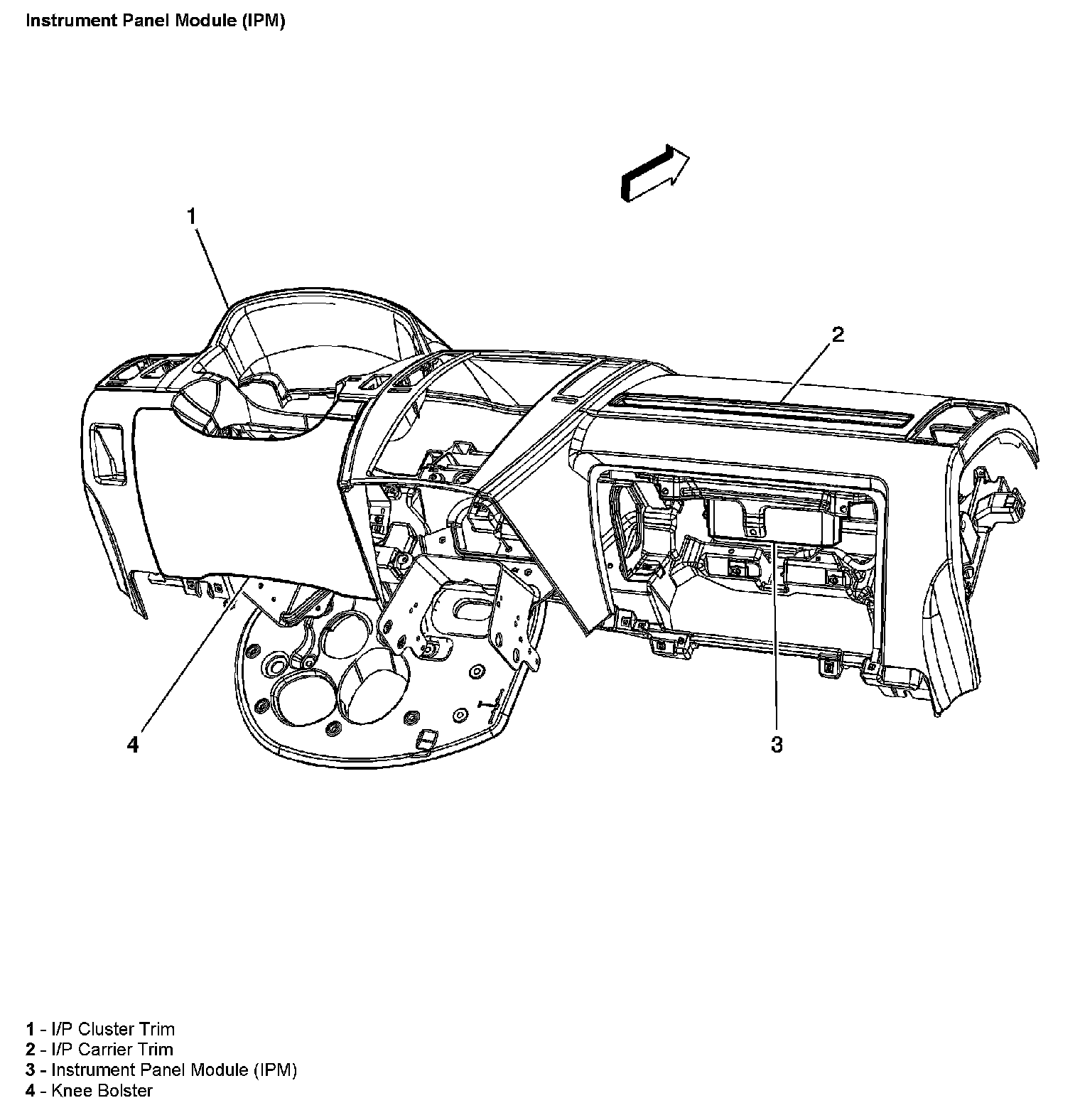 Instrument Panel Module (IPM)

1

2

4

3

1 - I/P Cluster Trim
2 - I/P Carrier Trim
3 - Instrument Panel Module (IPM)
4 - Knee Bolster