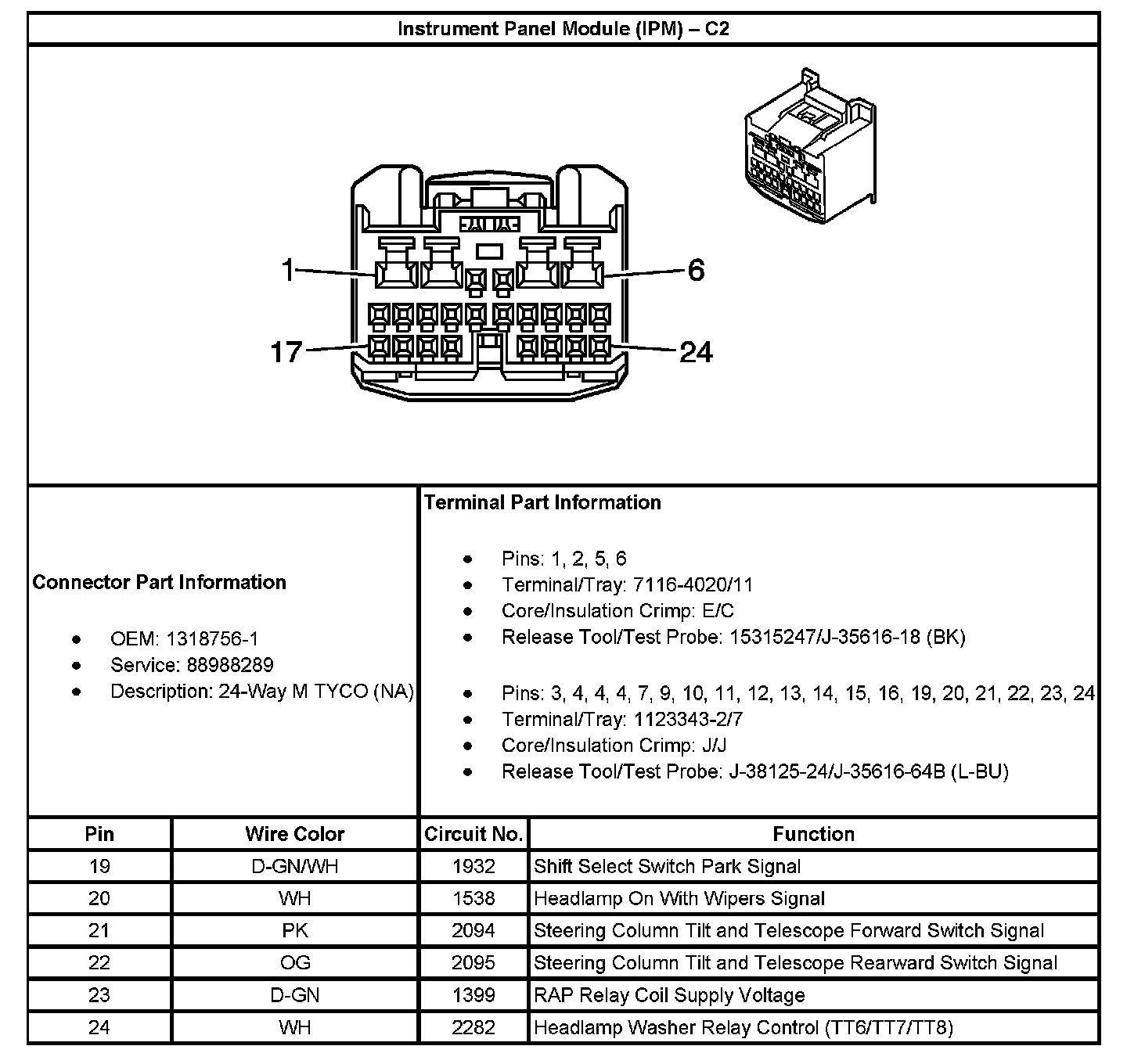 Instrument Panel Module (IPM) – C2

1

6

17

24

Connector Part Information

- OEM: 1318756-1
- Service: 88988289
- Description: 24-Way M TYCO (NA)

Terminal Part Information

- Pins: 1, 2, 5, 6
- Terminal/Tray: 7116-4020/11
- Core/Insulation Crimp: E/C
- Release Tool/Test Probe: 15315247/J-35616-18 (BK)

- Pins: 3, 4, 4, 4, 7, 9, 10, 11, 12, 13, 14, 15, 16, 19, 20, 21, 22, 23, 24
- Terminal/Tray: 1123343-2/7
- Core/Insulation Crimp: J/J
- Release Tool/Test Probe: J-38125-24/J-35616-64B (L-BU)

| Pin | Wire Color | Circuit No. | Function |
|---|---|---|---|
| 19 | D-GN/WH | 1932 | Shift Select Switch Park Signal |
| 20 | WH | 1538 | Headlamp On With Wipers Signal |
| 21 | PK | 2094 | Steering Column Tilt and Telescope Forward Switch Signal |
| 22 | OG | 2095 | Steering Column Tilt and Telescope Rearward Switch Signal |
| 23 | D-GN | 1399 | RAP Relay Coil Supply Voltage |
| 24 | WH | 2282 | Headlamp Washer Relay Control (TT6/TT7/TT8) |