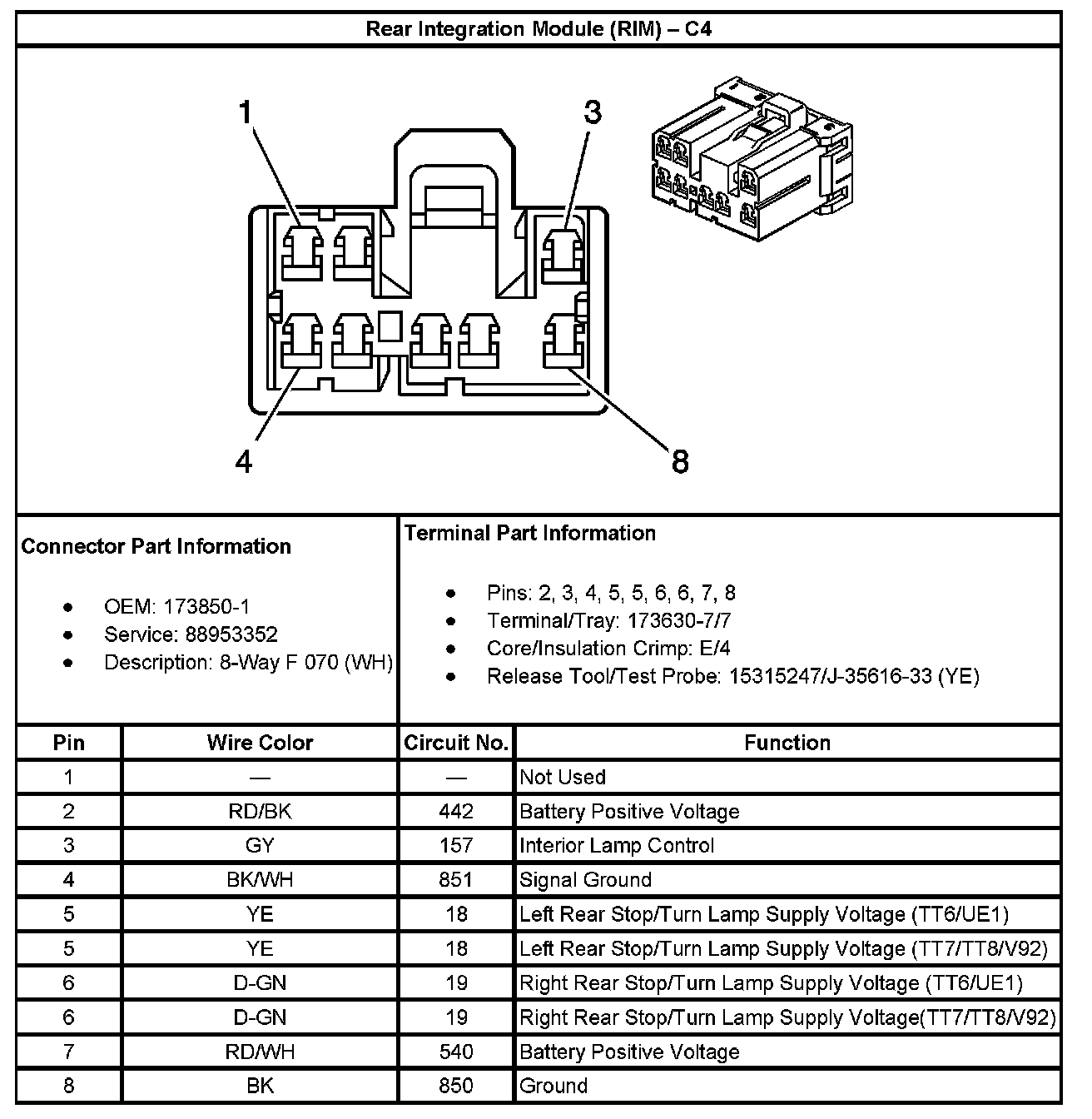 Rear Integration Module (RIM) – C4

1
3
4
8

Connector Part Information

- OEM: 173850-1
- Service: 88953352
- Description: 8-Way F 070 (WH)

Terminal Part Information

- Pins: 2, 3, 4, 5, 5, 6, 6, 7, 8
- Terminal/Tray: 173630-7/7
- Core/Insulation Crimp: E/4
- Release Tool/Test Probe: 15315247/J-35616-33 (YE)

| Pin | Wire Color | Circuit No. | Function |
|---|---|---|---|
| 1 | — | — | Not Used |
| 2 | RD/BK | 442 | Battery Positive Voltage |
| 3 | GY | 157 | Interior Lamp Control |
| 4 | BK/WH | 851 | Signal Ground |
| 5 | YE | 18 | Left Rear Stop/Turn Lamp Supply Voltage (TT6/UE1) |
| 5 | YE | 18 | Left Rear Stop/Turn Lamp Supply Voltage (TT7/TT8/V92) |
| 6 | D-GN | 19 | Right Rear Stop/Turn Lamp Supply Voltage (TT6/UE1) |
| 6 | D-GN | 19 | Right Rear Stop/Turn Lamp Supply Voltage(TT7/TT8/V92) |
| 7 | RD/WH | 540 | Battery Positive Voltage |
| 8 | BK | 850 | Ground |