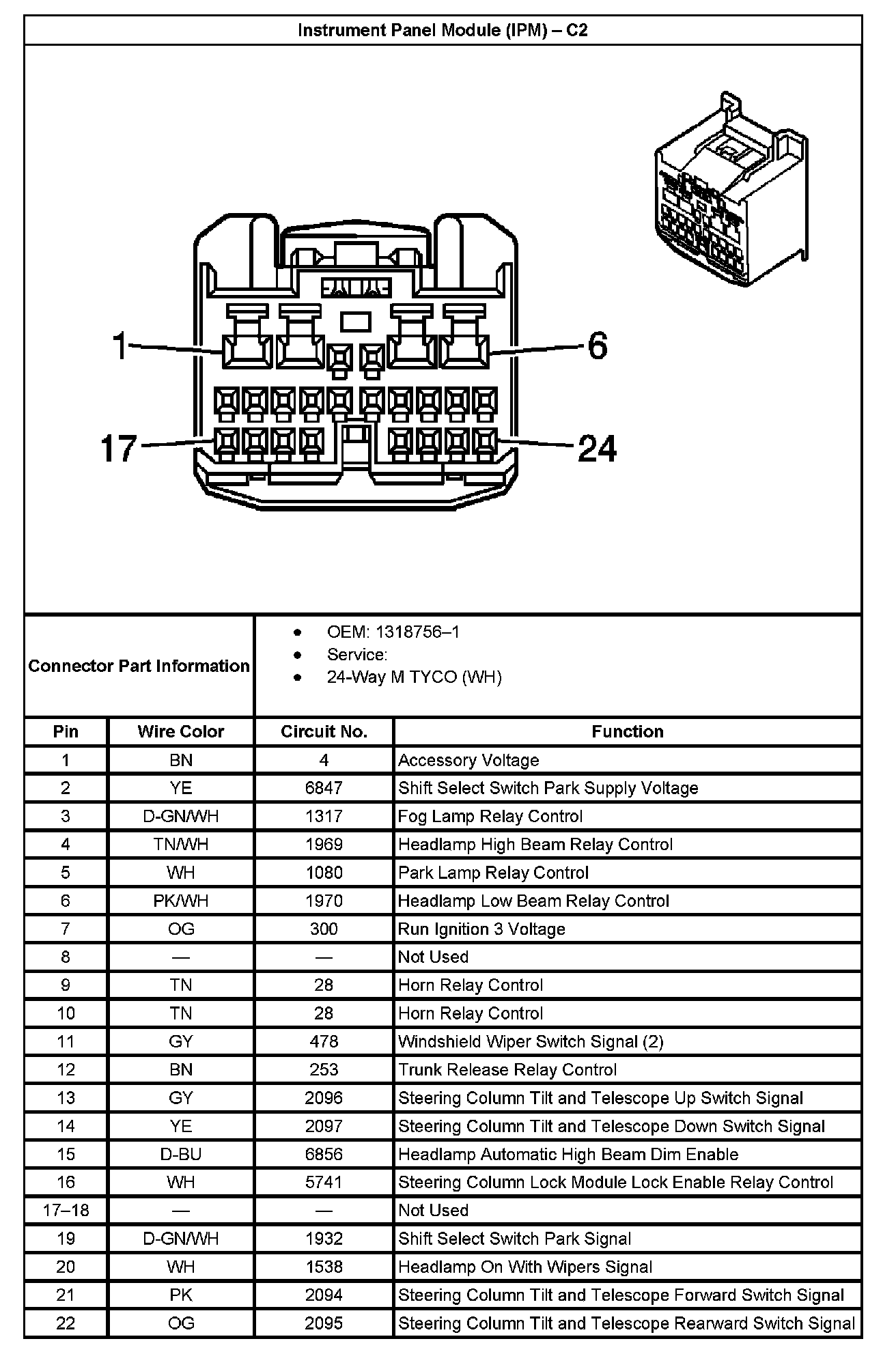 Instrument Panel Module (IPM) – C2

1
6
17
24

Connector Part Information
• OEM: 1318756–1
• Service:
• 24-Way M TYCO (WH)

| Pin | Wire Color | Circuit No. | Function |
|---|---|---|---|
| 1 | BN | 4 | Accessory Voltage |
| 2 | YE | 6847 | Shift Select Switch Park Supply Voltage |
| 3 | D-GN/WH | 1317 | Fog Lamp Relay Control |
| 4 | TN/WH | 1969 | Headlamp High Beam Relay Control |
| 5 | WH | 1080 | Park Lamp Relay Control |
| 6 | PK/WH | 1970 | Headlamp Low Beam Relay Control |
| 7 | OG | 300 | Run Ignition 3 Voltage |
| 8 | — | — | Not Used |
| 9 | TN | 28 | Horn Relay Control |
| 10 | TN | 28 | Horn Relay Control |
| 11 | GY | 478 | Windshield Wiper Switch Signal (2) |
| 12 | BN | 253 | Trunk Release Relay Control |
| 13 | GY | 2096 | Steering Column Tilt and Telescope Up Switch Signal |
| 14 | YE | 2097 | Steering Column Tilt and Telescope Down Switch Signal |
| 15 | D-BU | 6856 | Headlamp Automatic High Beam Dim Enable |
| 16 | WH | 5741 | Steering Column Lock Module Lock Enable Relay Control |
| 17–18 | — | — | Not Used |
| 19 | D-GN/WH | 1932 | Shift Select Switch Park Signal |
| 20 | WH | 1538 | Headlamp On With Wipers Signal |
| 21 | PK | 2094 | Steering Column Tilt and Telescope Forward Switch Signal |
| 22 | OG | 2095 | Steering Column Tilt and Telescope Rearward Switch Signal |