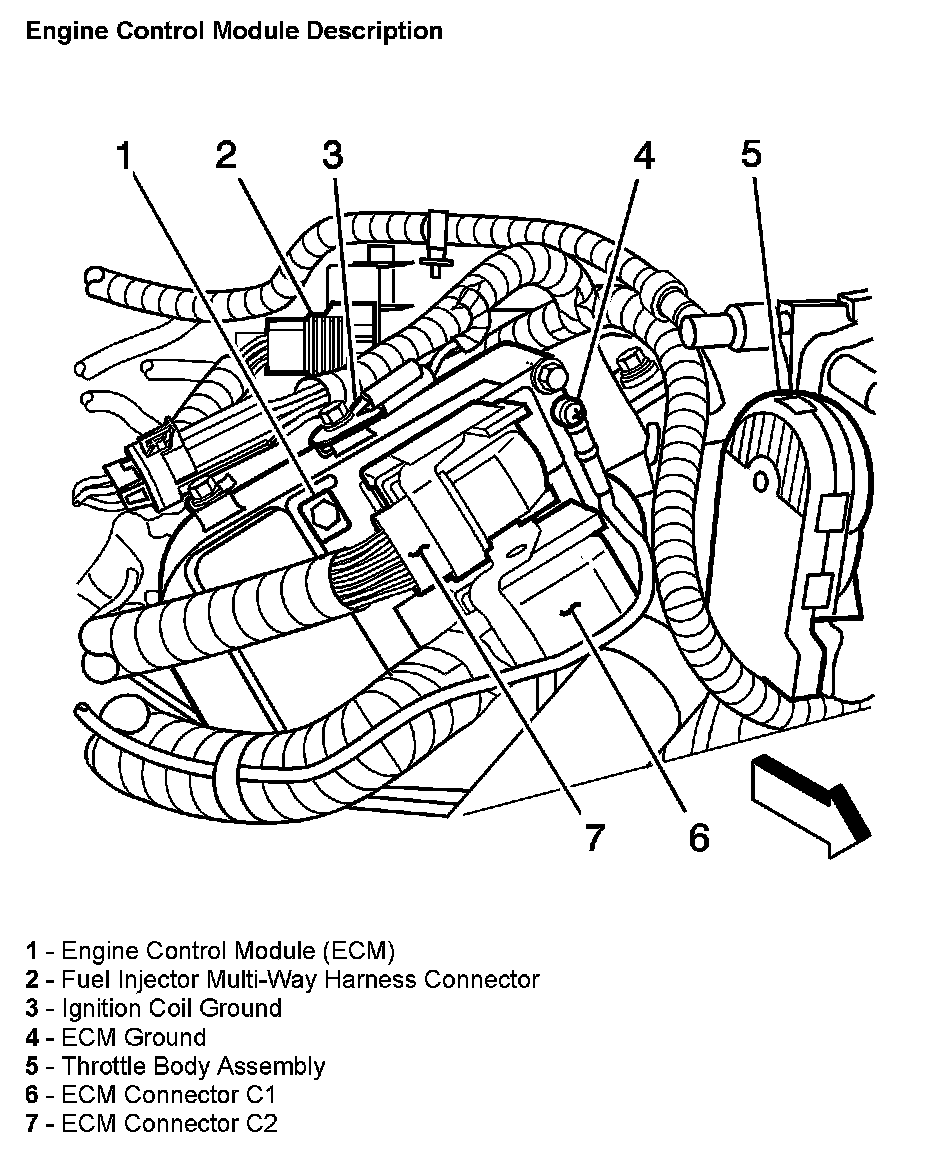 Engine Control Module Description

1
2
3
4
5
7
6

1 - Engine Control Module (ECM)
2 - Fuel Injector Multi-Way Harness Connector
3 - Ignition Coil Ground
4 - ECM Ground
5 - Throttle Body Assembly
6 - ECM Connector C1
7 - ECM Connector C2