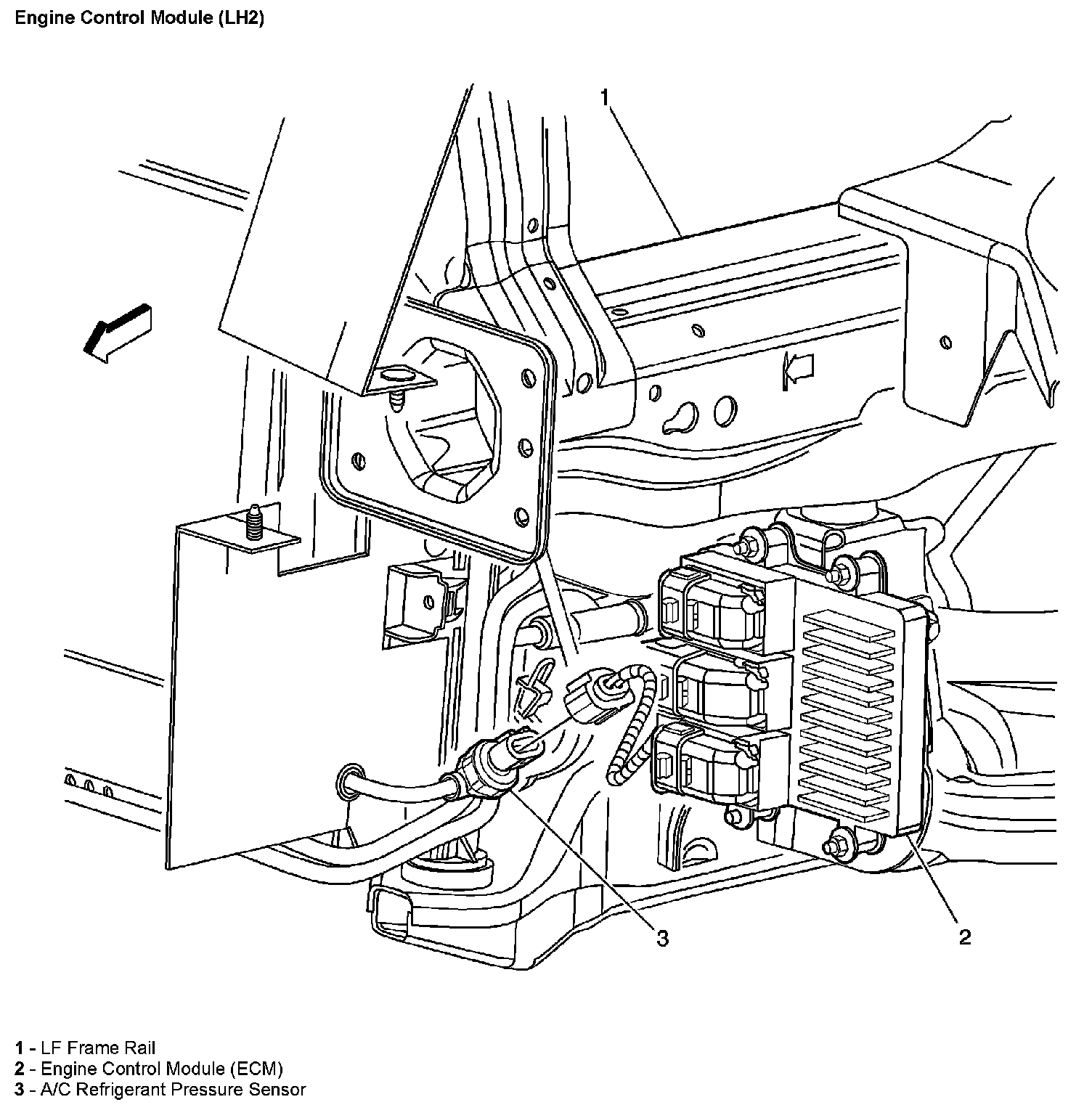 Engine Control Module (LH2)

1

3

2

1 - LF Frame Rail
2 - Engine Control Module (ECM)
3 - A/C Refrigerant Pressure Sensor