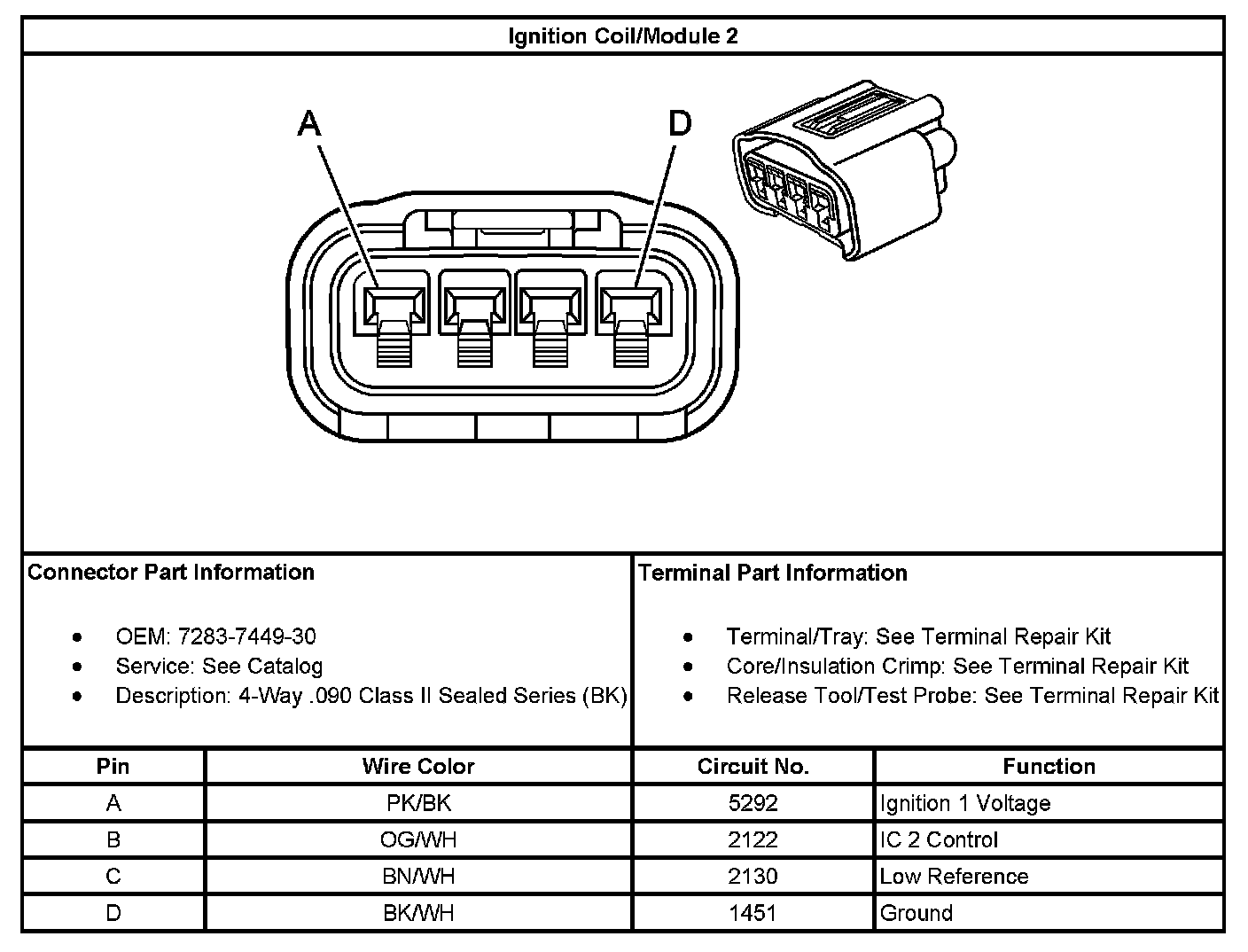 Ignition Coil/Module 2

A

D

Connector Part Information

- OEM: 7283-7449-30
- Service: See Catalog
- Description: 4-Way .090 Class II Sealed Series (BK)

Terminal Part Information

- Terminal/Tray: See Terminal Repair Kit
- Core/Insulation Crimp: See Terminal Repair Kit
- Release Tool/Test Probe: See Terminal Repair Kit

| Pin | Wire Color | Circuit No. | Function |
|---|---|---|---|
| A | PK/BK | 5292 | Ignition 1 Voltage |
| B | OG/WH | 2122 | IC 2 Control |
| C | BN/WH | 2130 | Low Reference |
| D | BK/WH | 1451 | Ground |