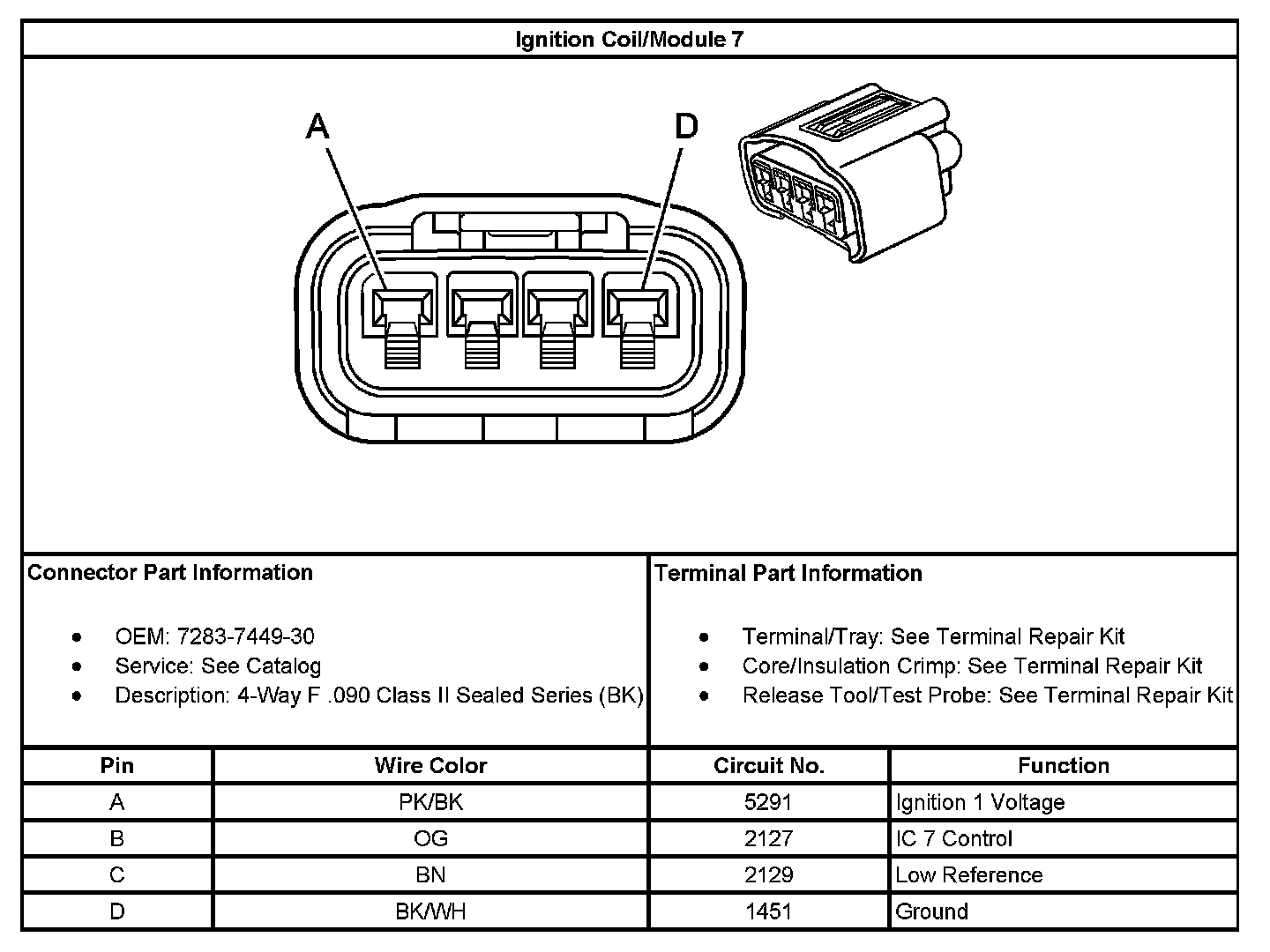 Ignition Coil/Module 7

A

D

Connector Part Information

- OEM: 7283-7449-30
- Service: See Catalog
- Description: 4-Way F .090 Class II Sealed Series (BK)

Terminal Part Information

- Terminal/Tray: See Terminal Repair Kit
- Core/Insulation Crimp: See Terminal Repair Kit
- Release Tool/Test Probe: See Terminal Repair Kit

| Pin | Wire Color | Circuit No. | Function |
|---|---|---|---|
| A | PK/BK | 5291 | Ignition 1 Voltage |
| B | OG | 2127 | IC 7 Control |
| C | BN | 2129 | Low Reference |
| D | BK/WH | 1451 | Ground |