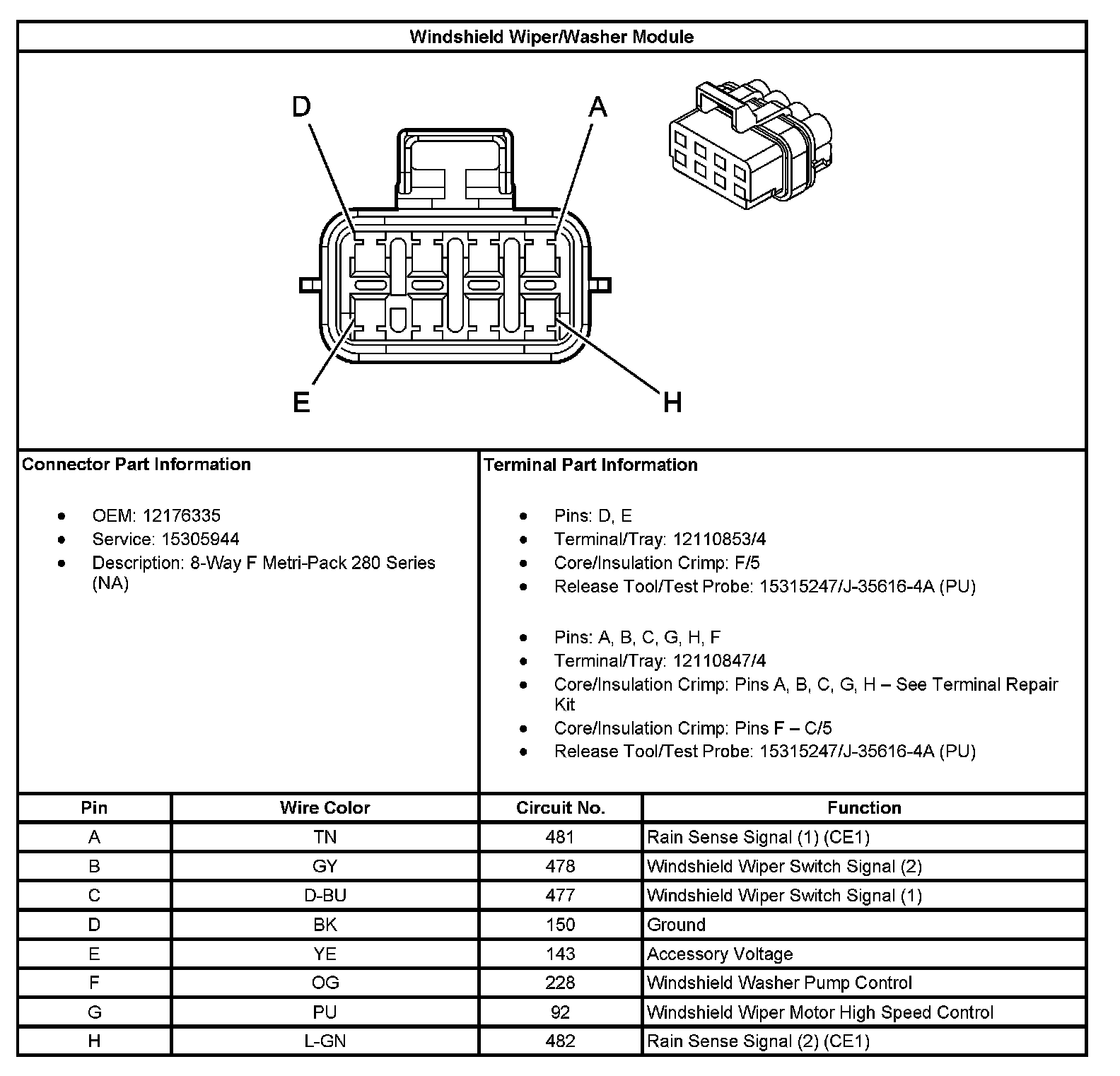 Windshield Wiper/Washer Module

D
A
E
H

Connector Part Information

- OEM: 12176335
- Service: 15305944
- Description: 8-Way F Metri-Pack 280 Series (NA)

Terminal Part Information

- Pins: D, E
- Terminal/Tray: 12110853/4
- Core/Insulation Crimp: F/5
- Release Tool/Test Probe: 15315247/J-35616-4A (PU)

- Pins: A, B, C, G, H, F
- Terminal/Tray: 12110847/4
- Core/Insulation Crimp: Pins A, B, C, G, H – See Terminal Repair Kit
- Core/Insulation Crimp: Pins F – C/5
- Release Tool/Test Probe: 15315247/J-35616-4A (PU)

| Pin | Wire Color | Circuit No. | Function |
|---|---|---|---|
| A | TN | 481 | Rain Sense Signal (1) (CE1) |
| B | GY | 478 | Windshield Wiper Switch Signal (2) |
| C | D-BU | 477 | Windshield Wiper Switch Signal (1) |
| D | BK | 150 | Ground |
| E | YE | 143 | Accessory Voltage |
| F | OG | 228 | Windshield Washer Pump Control |
| G | PU | 92 | Windshield Wiper Motor High Speed Control |
| H | L-GN | 482 | Rain Sense Signal (2) (CE1) |