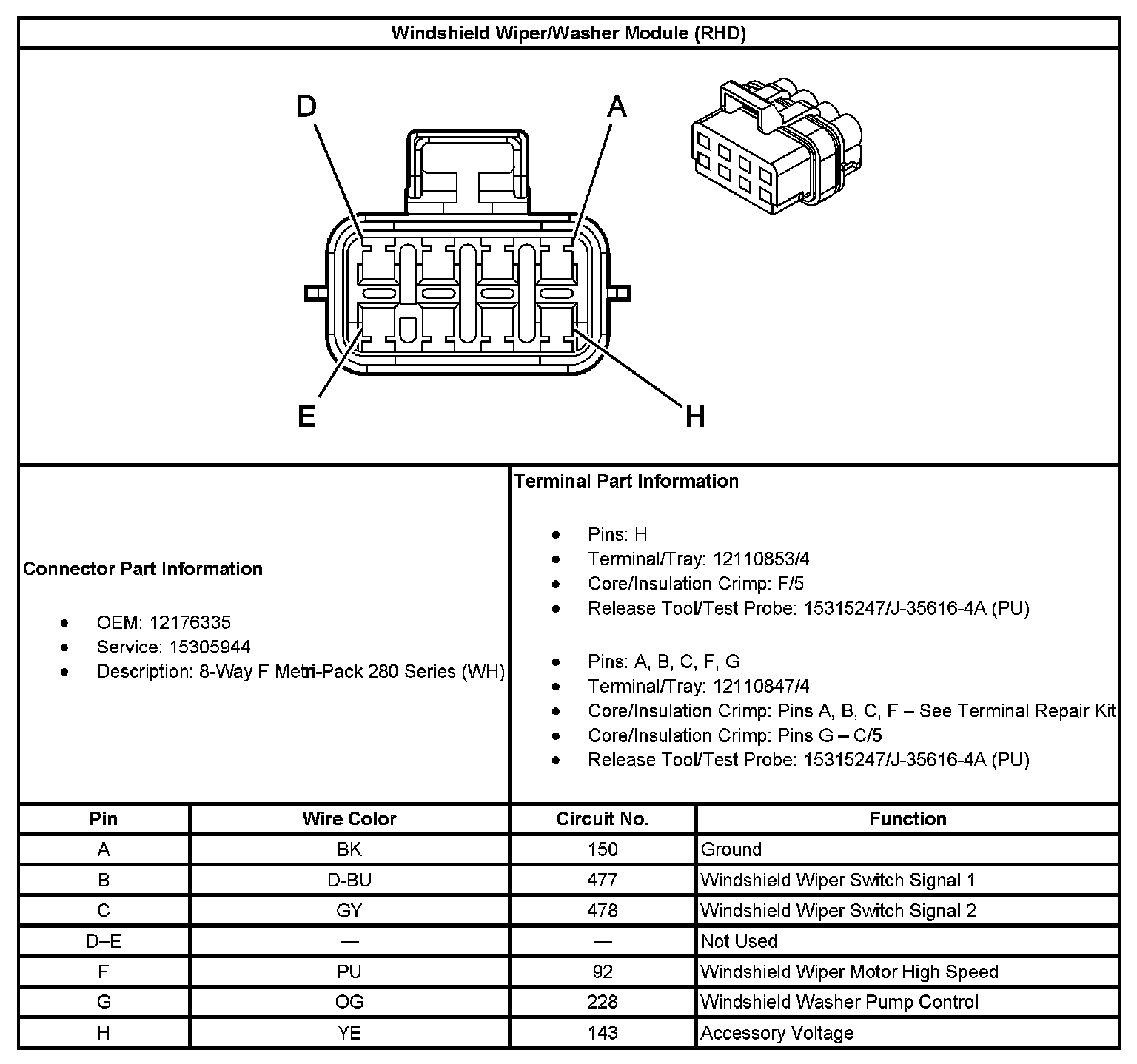 Windshield Wiper/Washer Module (RHD)

D
A
E
H

Connector Part Information

- OEM: 12176335
- Service: 15305944
- Description: 8-Way F Metri-Pack 280 Series (WH)

Terminal Part Information

- Pins: H
- Terminal/Tray: 12110853/4
- Core/Insulation Crimp: F/5
- Release Tool/Test Probe: 15315247/J-35616-4A (PU)

- Pins: A, B, C, F, G
- Terminal/Tray: 12110847/4
- Core/Insulation Crimp: Pins A, B, C, F – See Terminal Repair Kit
- Core/Insulation Crimp: Pins G – C/5
- Release Tool/Test Probe: 15315247/J-35616-4A (PU)

| Pin | Wire Color | Circuit No. | Function |
|---|---|---|---|
| A | BK | 150 | Ground |
| B | D-BU | 477 | Windshield Wiper Switch Signal 1 |
| C | GY | 478 | Windshield Wiper Switch Signal 2 |
| D–E | — | — | Not Used |
| F | PU | 92 | Windshield Wiper Motor High Speed |
| G | OG | 228 | Windshield Washer Pump Control |
| H | YE | 143 | Accessory Voltage |