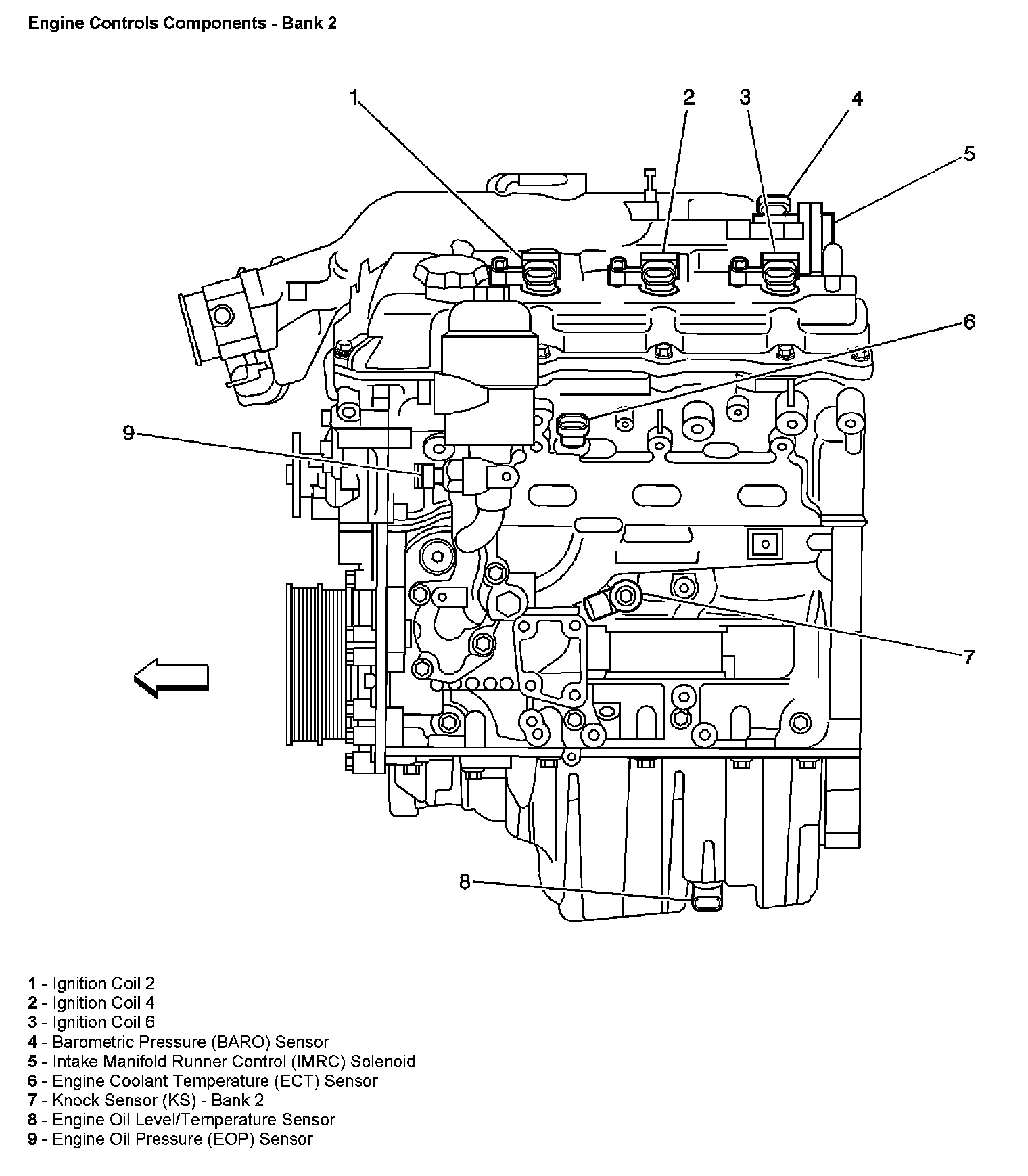 Engine Controls Components - Bank 2

1
2
3
4
5
6
9
7
8

1 - Ignition Coil 2
2 - Ignition Coil 4
3 - Ignition Coil 6
4 - Barometric Pressure (BARO) Sensor
5 - Intake Manifold Runner Control (IMRC) Solenoid
6 - Engine Coolant Temperature (ECT) Sensor
7 - Knock Sensor (KS) - Bank 2
8 - Engine Oil Level/Temperature Sensor
9 - Engine Oil Pressure (EOP) Sensor