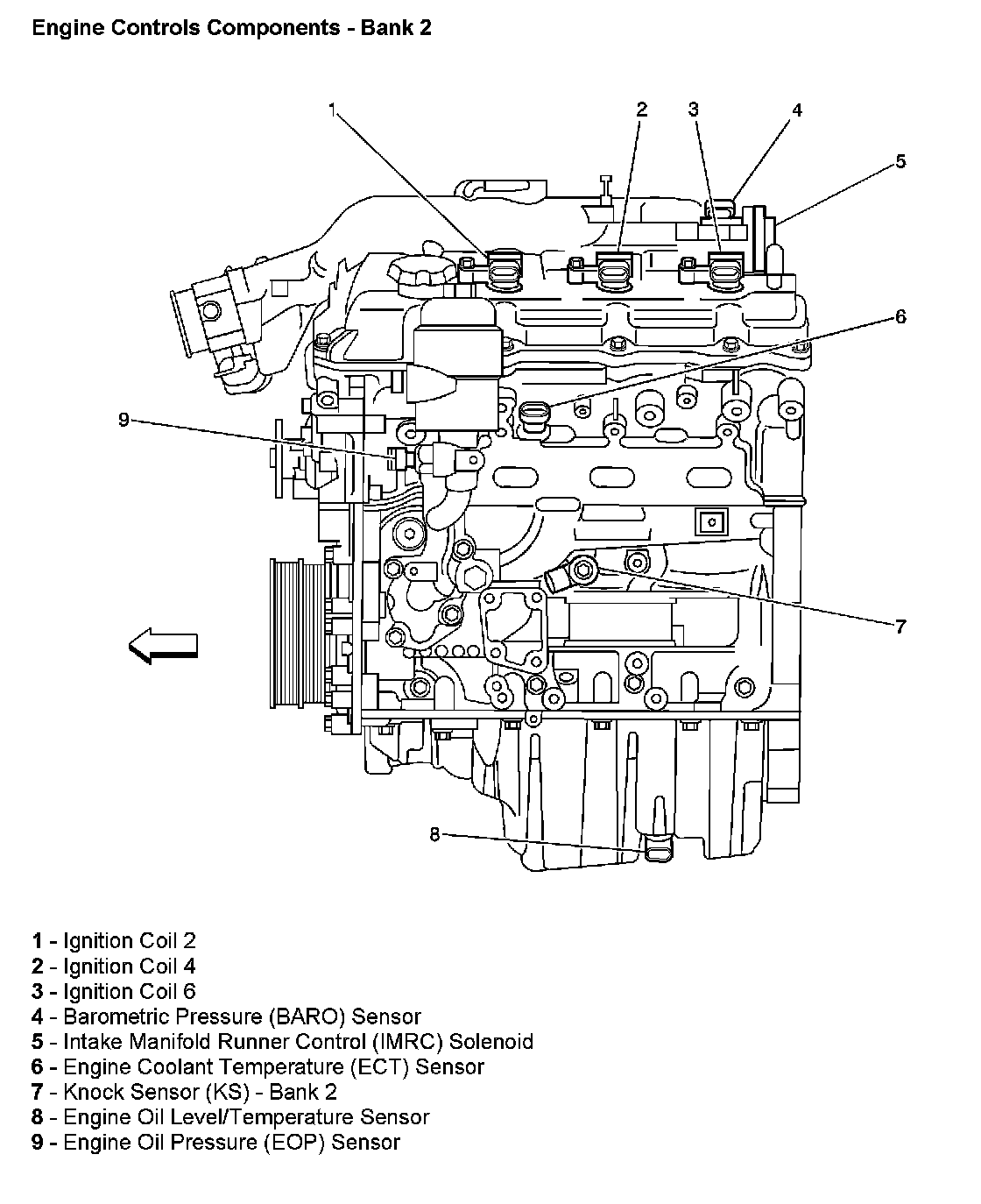 Engine Controls Components - Bank 2

1
2
3
4
5
6
9
7
8

1 - Ignition Coil 2
2 - Ignition Coil 4
3 - Ignition Coil 6
4 - Barometric Pressure (BARO) Sensor
5 - Intake Manifold Runner Control (IMRC) Solenoid
6 - Engine Coolant Temperature (ECT) Sensor
7 - Knock Sensor (KS) - Bank 2
8 - Engine Oil Level/Temperature Sensor
9 - Engine Oil Pressure (EOP) Sensor