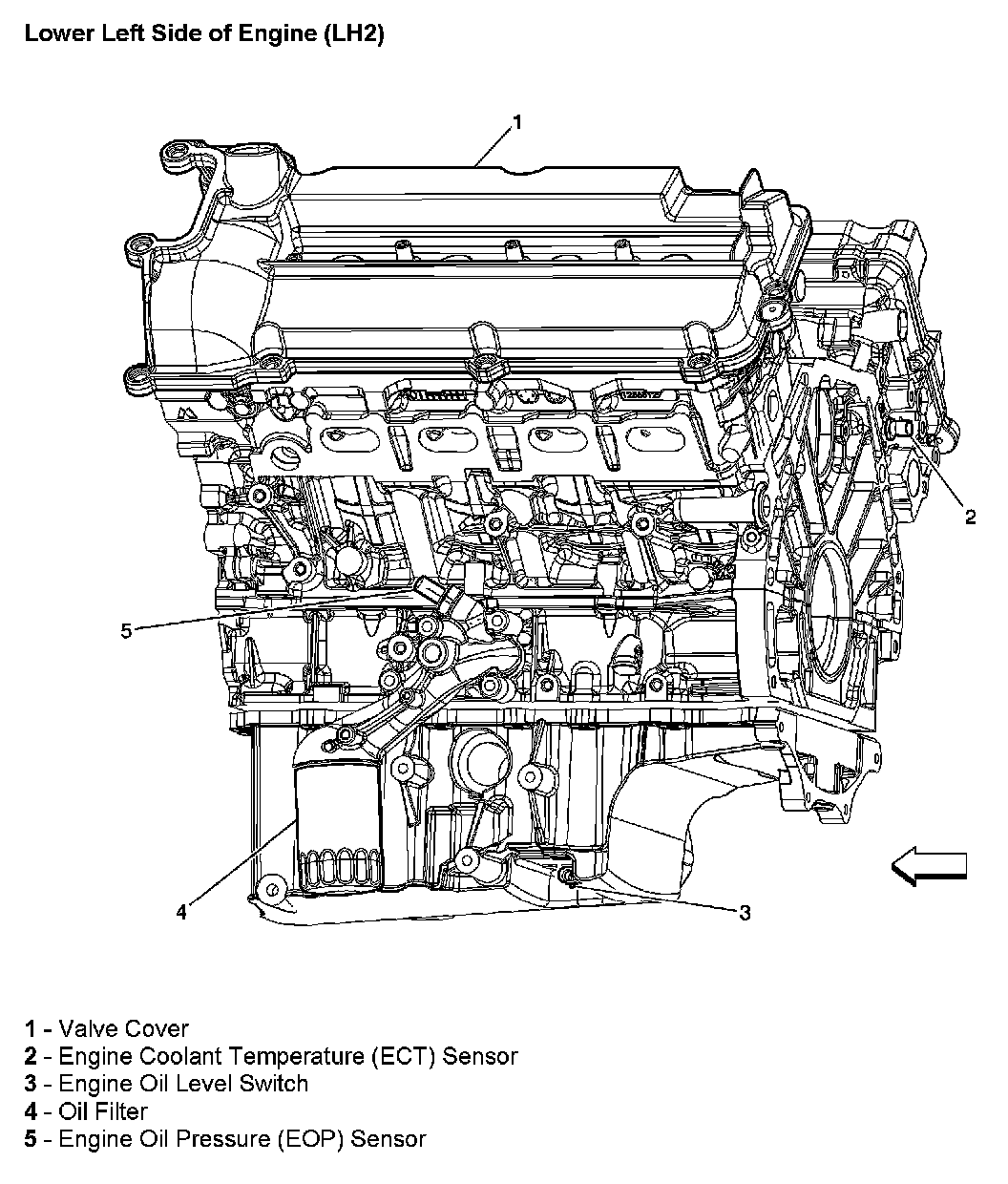 Lower Left Side of Engine (LH2)

1

2

5

4

3

1 - Valve Cover
2 - Engine Coolant Temperature (ECT) Sensor
3 - Engine Oil Level Switch
4 - Oil Filter
5 - Engine Oil Pressure (EOP) Sensor