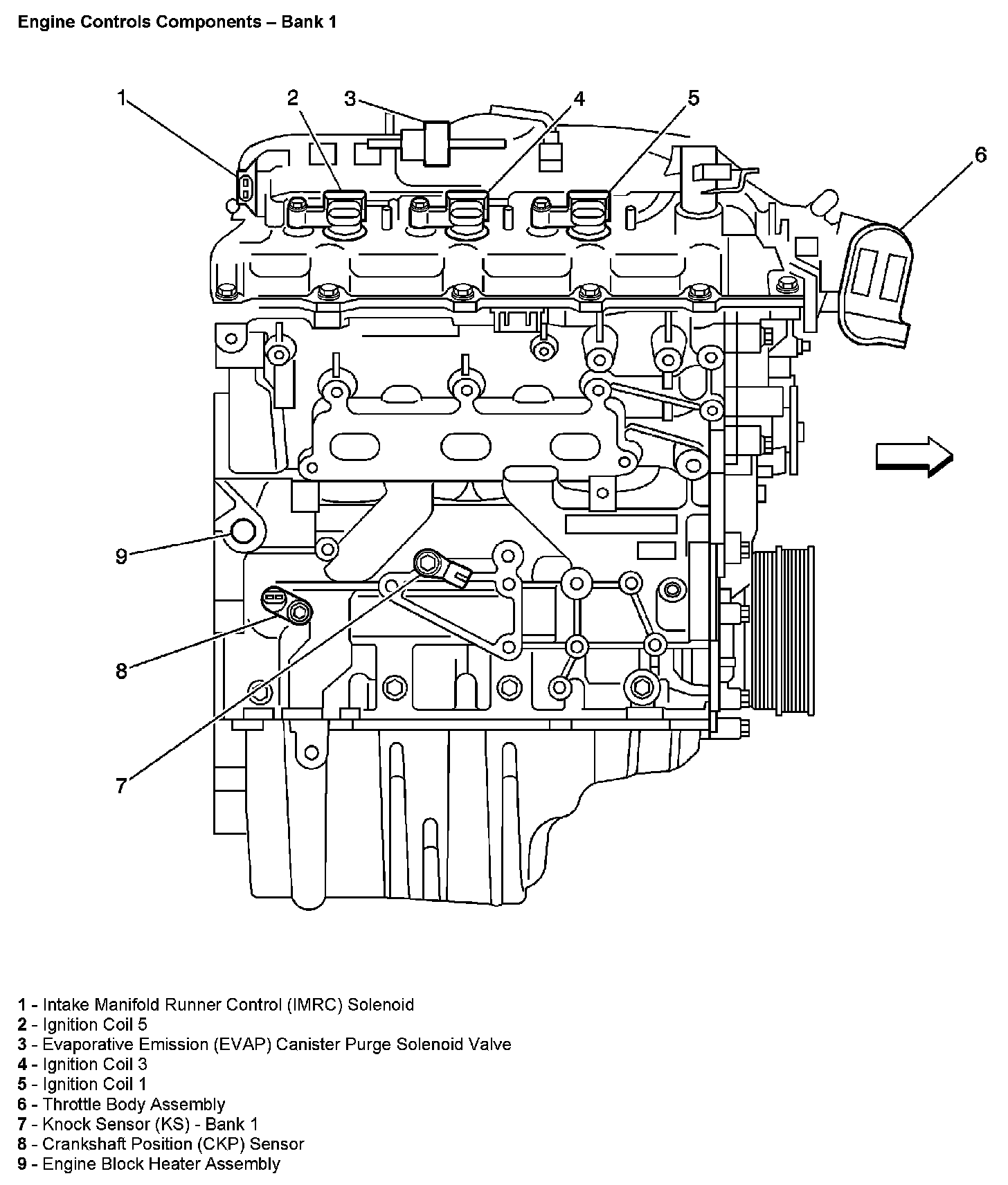 Engine Controls Components – Bank 1

1
2
3
4
5
6
9
8
7

1 - Intake Manifold Runner Control (IMRC) Solenoid
2 - Ignition Coil 5
3 - Evaporative Emission (EVAP) Canister Purge Solenoid Valve
4 - Ignition Coil 3
5 - Ignition Coil 1
6 - Throttle Body Assembly
7 - Knock Sensor (KS) - Bank 1
8 - Crankshaft Position (CKP) Sensor
9 - Engine Block Heater Assembly